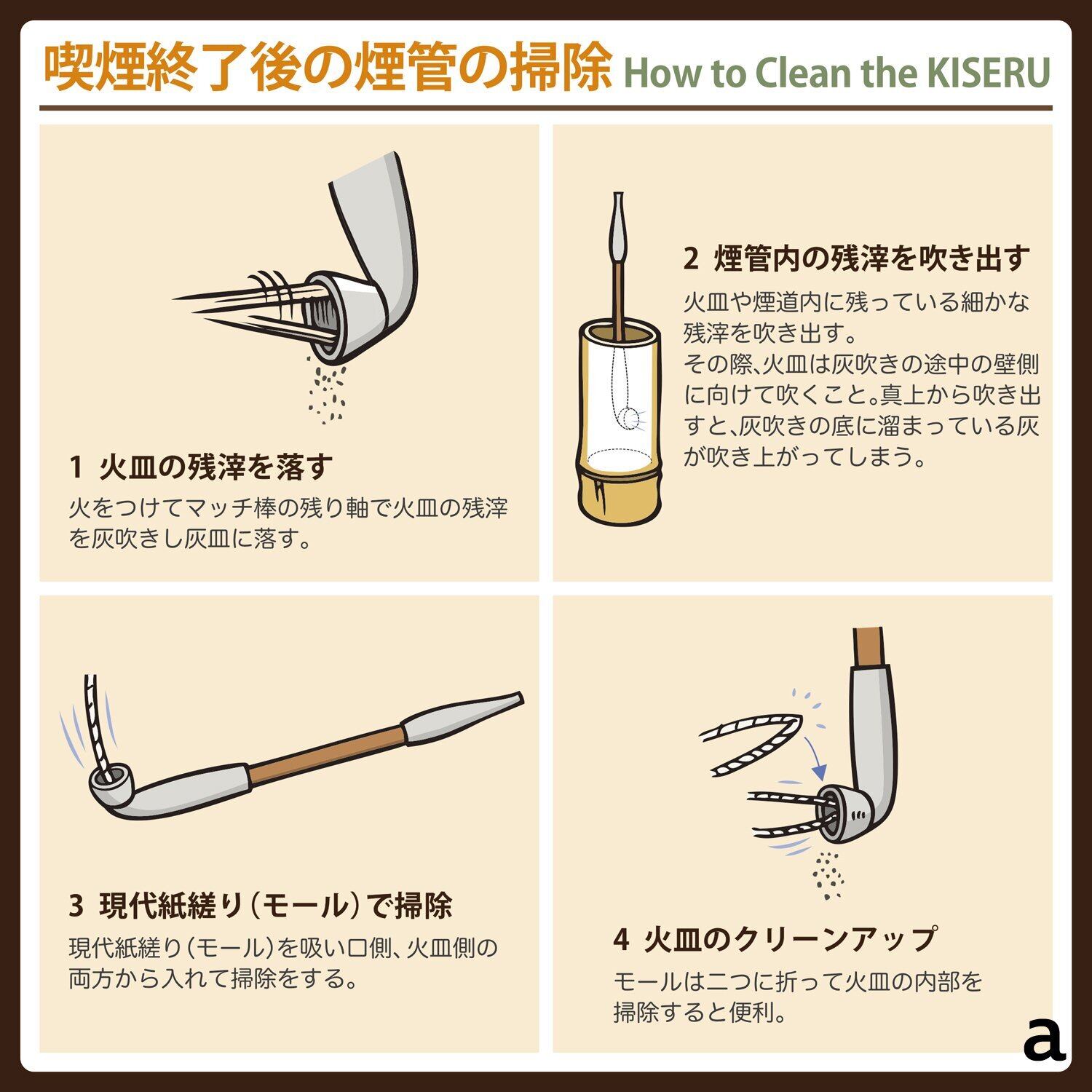 喫煙終了後の煙管の掃除 How to Clean the KISERU

1 火皿の残滓を落す

火をつけてマッチ棒の残り軸で火皿の残滓を灰吹きし灰皿に落す。

2 煙管内の残滓を吹き出す

火皿や煙道内に残っている細かな残滓を吹き出す。
その際、火皿は灰吹きの途中の壁側に向けて吹くこと。真上から吹き出すと、灰吹きの底に溜まっている灰が吹き上がってしまう。

3 現代紙縒り（モール）で掃除

現代紙縒り（モール）を吸い口側、火皿側の両方から入れて掃除をする。

4 火皿のクリーンアップ

モールは二つに折って火皿の内部を掃除すると便利。

a