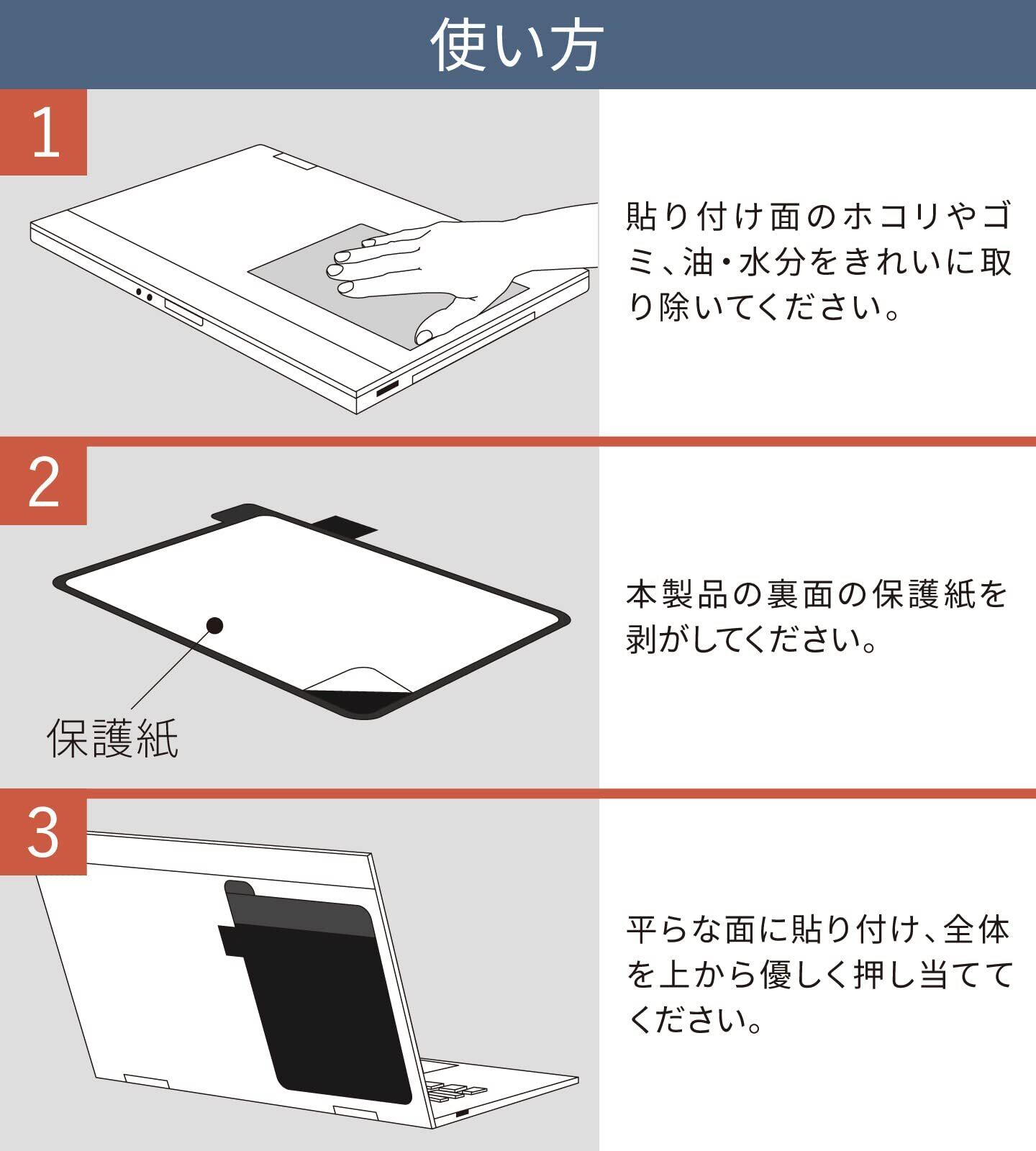 使い方

1

貼り付け面のホコリやゴミ、油・水分をきれいに取り除いてください。

2

保護紙

本製品の裏面の保護紙を剥がしてください。

3

平らな面に貼り付け、全体を上から優しく押し当ててください。