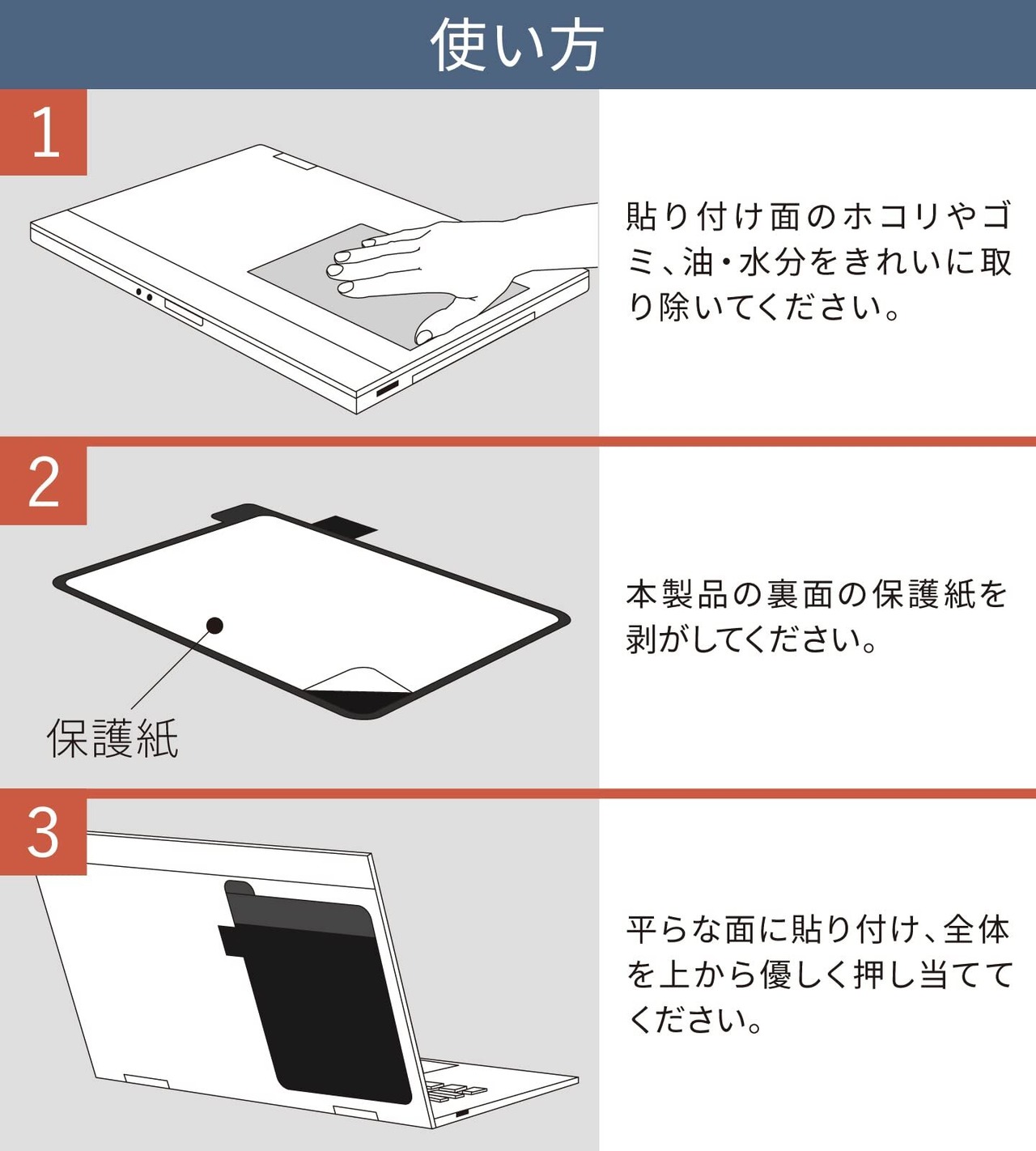 使い方

1

貼り付け面のホコリやゴミ、油・水分をきれいに取り除いてください。

2

保護紙

本製品の裏面の保護紙を剥がしてください。

3

平らな面に貼り付け、全体を上から優しく押し当ててください。