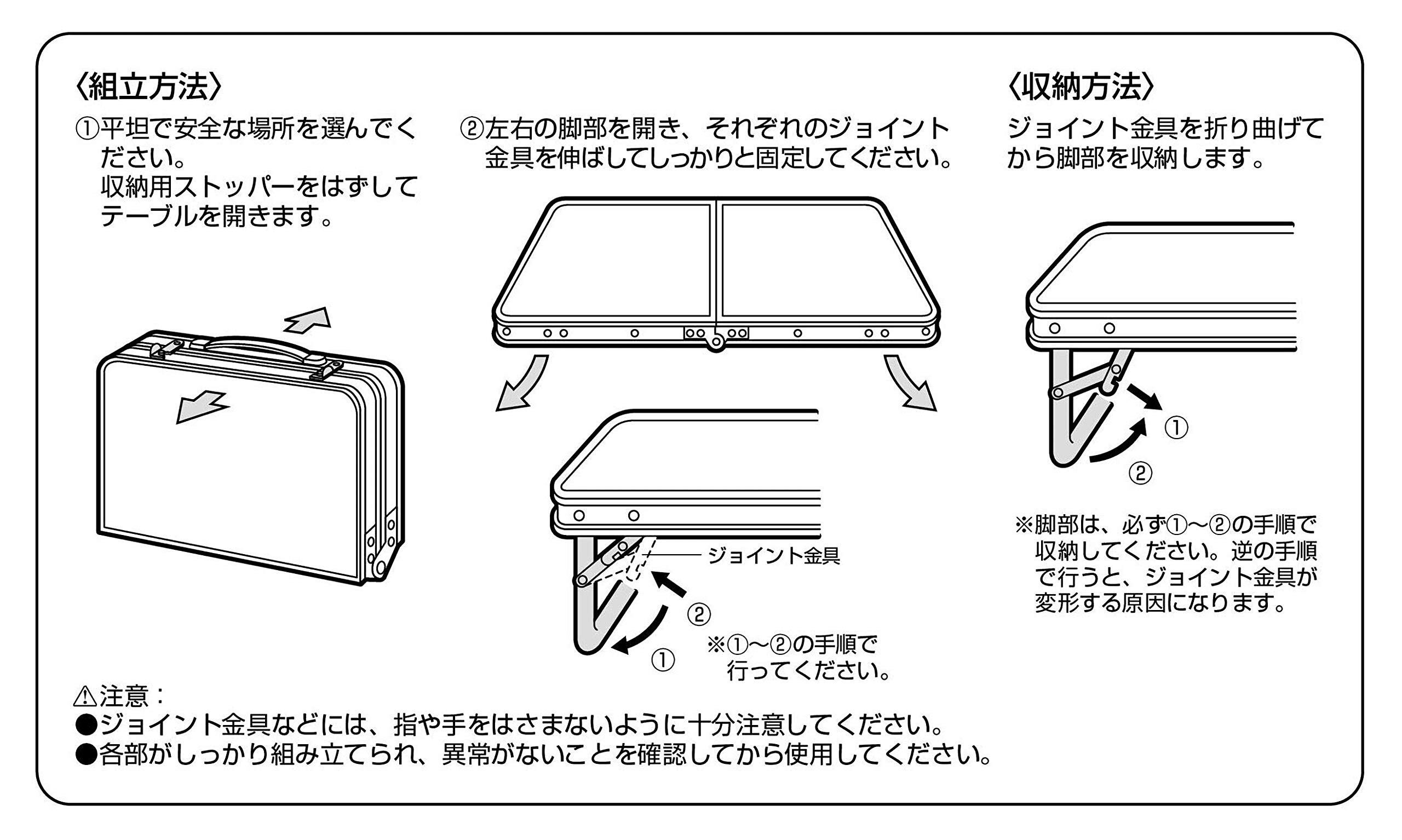 〈組立方法〉

①平坦で安全な場所を選んでください。
収納用ストッパーをはずしてテーブルを開きます。

②左右の脚部を開き、それぞれのジョイント金具を伸ばしてしっかりと固定してください。

ジョイント金具

②

①

※①～②の手順で行ってください。

〈収納方法〉

ジョイント金具を折り曲げてから脚部を収納します。

①

②

※脚部は、必ず①～②の手順で収納してください。逆の手順で行うと、ジョイント金具が変形する原因になります。

⚠注意：
●ジョイント金具などには、指や手をはさまないように十分注意してください。
●各部がしっかり組み立てられ、異常がないことを確認してから使用してください。