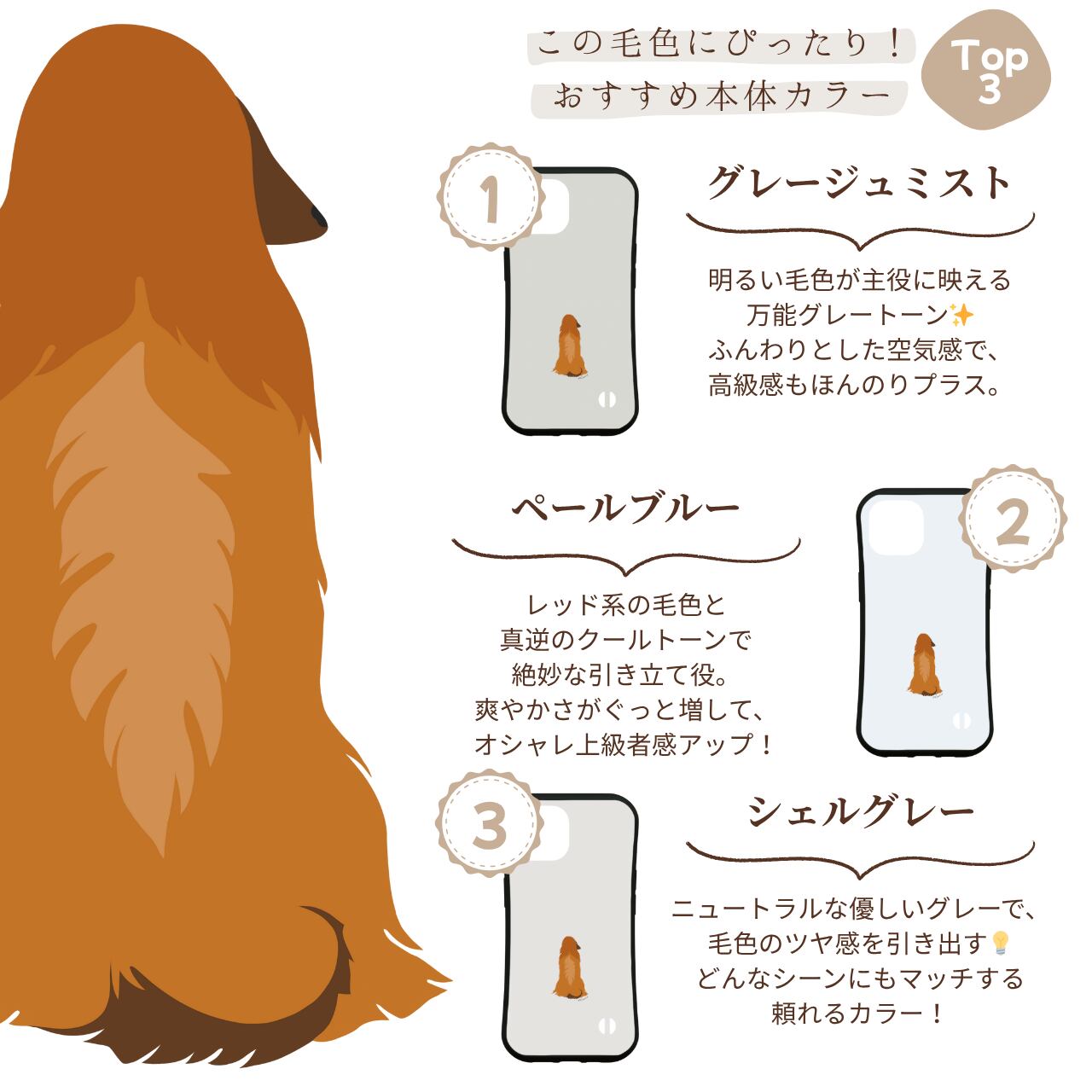 この毛色にぴったり！
おすすめ本体カラー

Top 3

1

グレージュミスト

明るい毛色が主役に映える
万能グレートーン✨
ふんわりとした空気感で、
高級感もほんのりプラス。

ペールブルー

2

レッド系の毛色と
真逆のクールトーンで
絶妙な引き立て役。
爽やかさがぐっと増して、
オシャレ上級者感アップ！

3

シェルグレー

ニュートラルな優しいグレーで、
毛色のツヤ感を引き出す💡
どんなシーンにもマッチする
頼れるカラー！