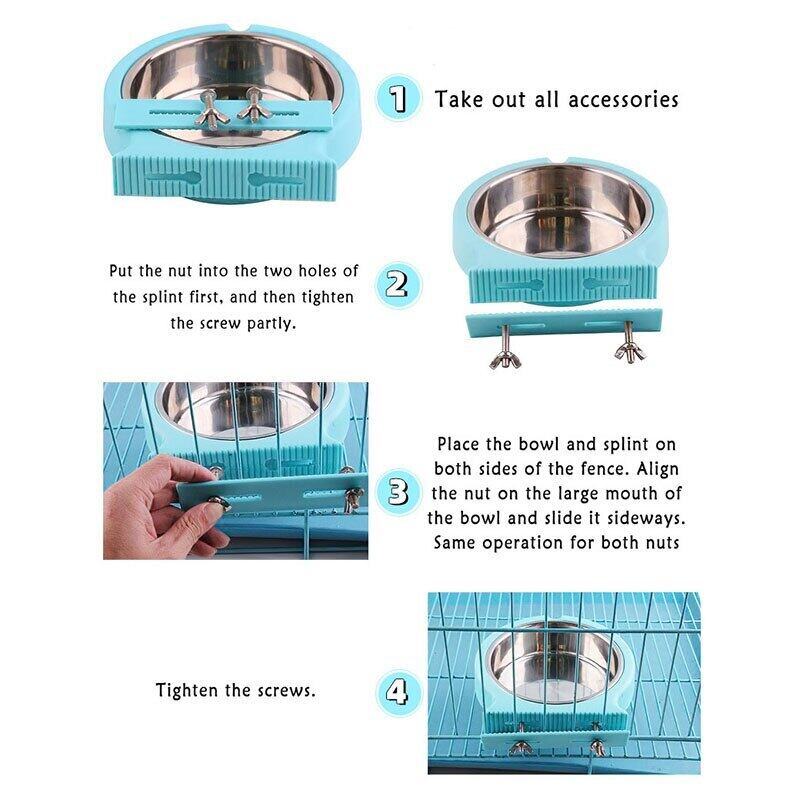 1 Take out all accessories

Put the nut into the two holes of the splint first, and then tighten the screw partly.

2

3

Place the bowl and splint on both sides of the fence. Align the nut on the large mouth of the bowl and slide it sideways. Same operation for both nuts

Tighten the screws.

4