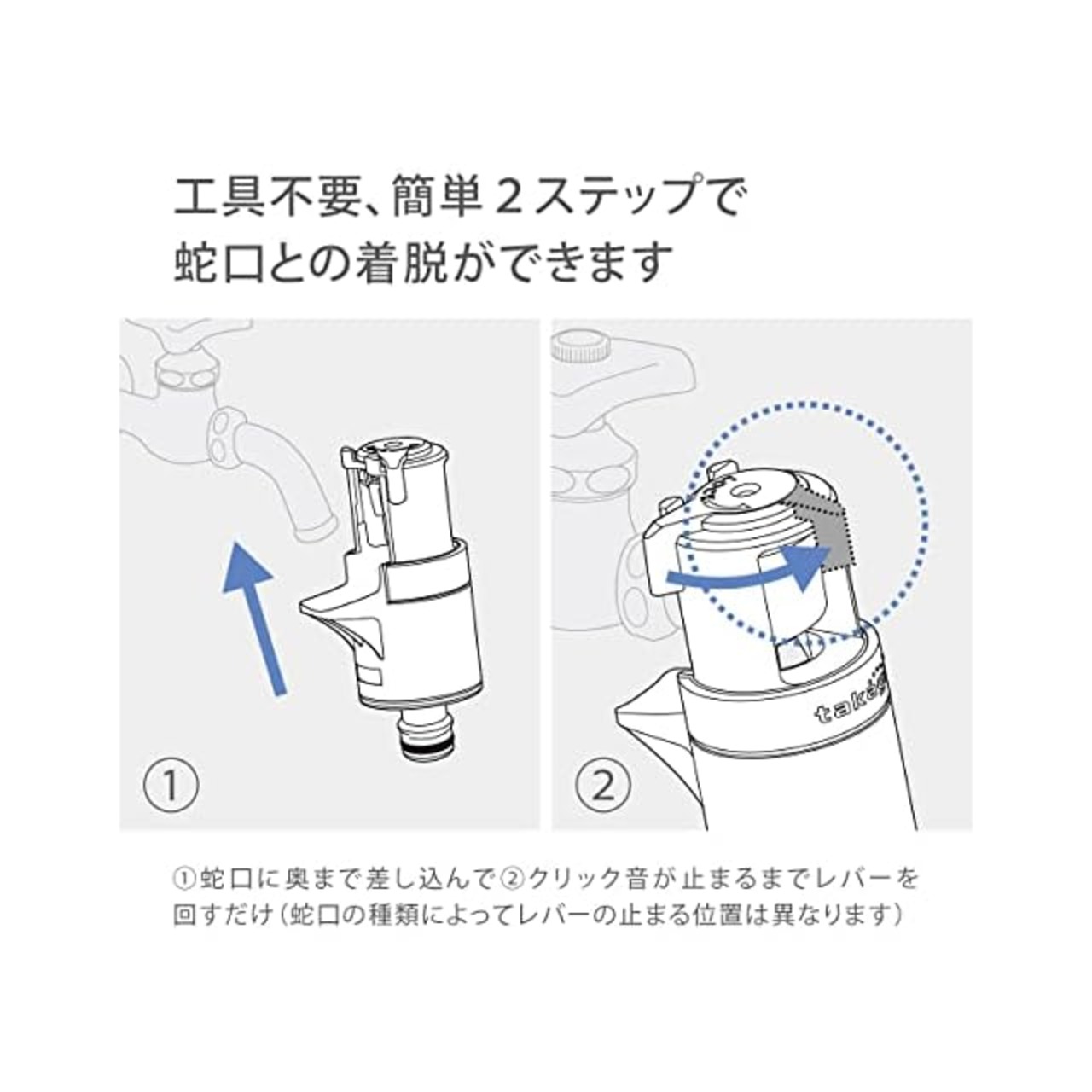 工具不要、簡単２ステップで
蛇口との着脱ができます

①

②

taka

①蛇口に奥まで差し込んで②クリック音が止まるまでレバーを回すだけ（蛇口の種類によってレバーの止まる位置は異なります）