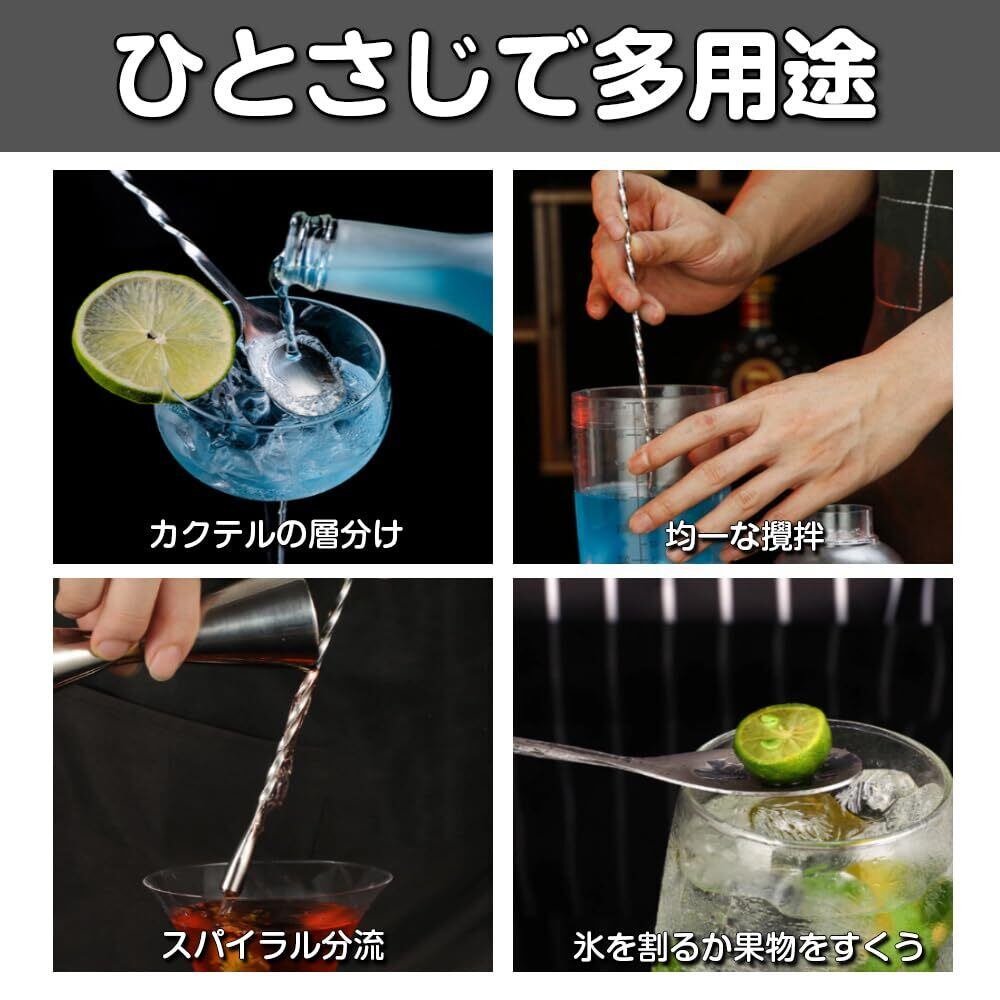 ひとさじで多用途

カクテルの層分け

均一な攪拌

スパイラル分流

氷を割るか果物をすくう