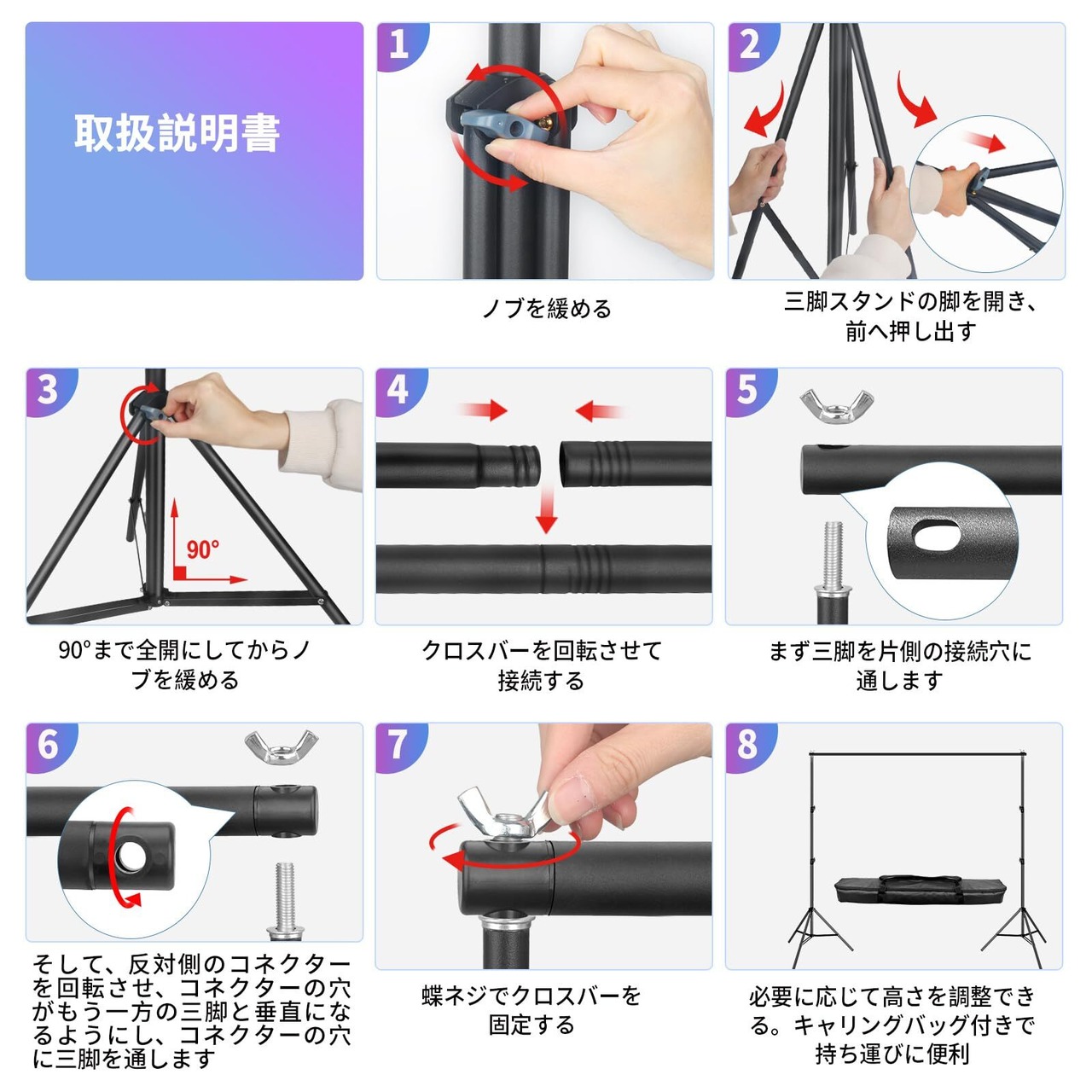 取扱説明書

1

ノブを緩める

2

三脚スタンドの脚を開き、前へ押し出す

3

90°

90°まで全開にしてからノブを緩める

4

クロスバーを回転させて接続する

5

まず三脚を片側の接続穴に通します

6

そして、反対側のコネクターを回転させ、コネクターの穴がもう一方の三脚と垂直になるようにし、コネクターの穴に三脚を通します

7

蝶ネジでクロスバーを固定する

8

必要に応じて高さを調整できる。キャリングバッグ付きで持ち運びに便利