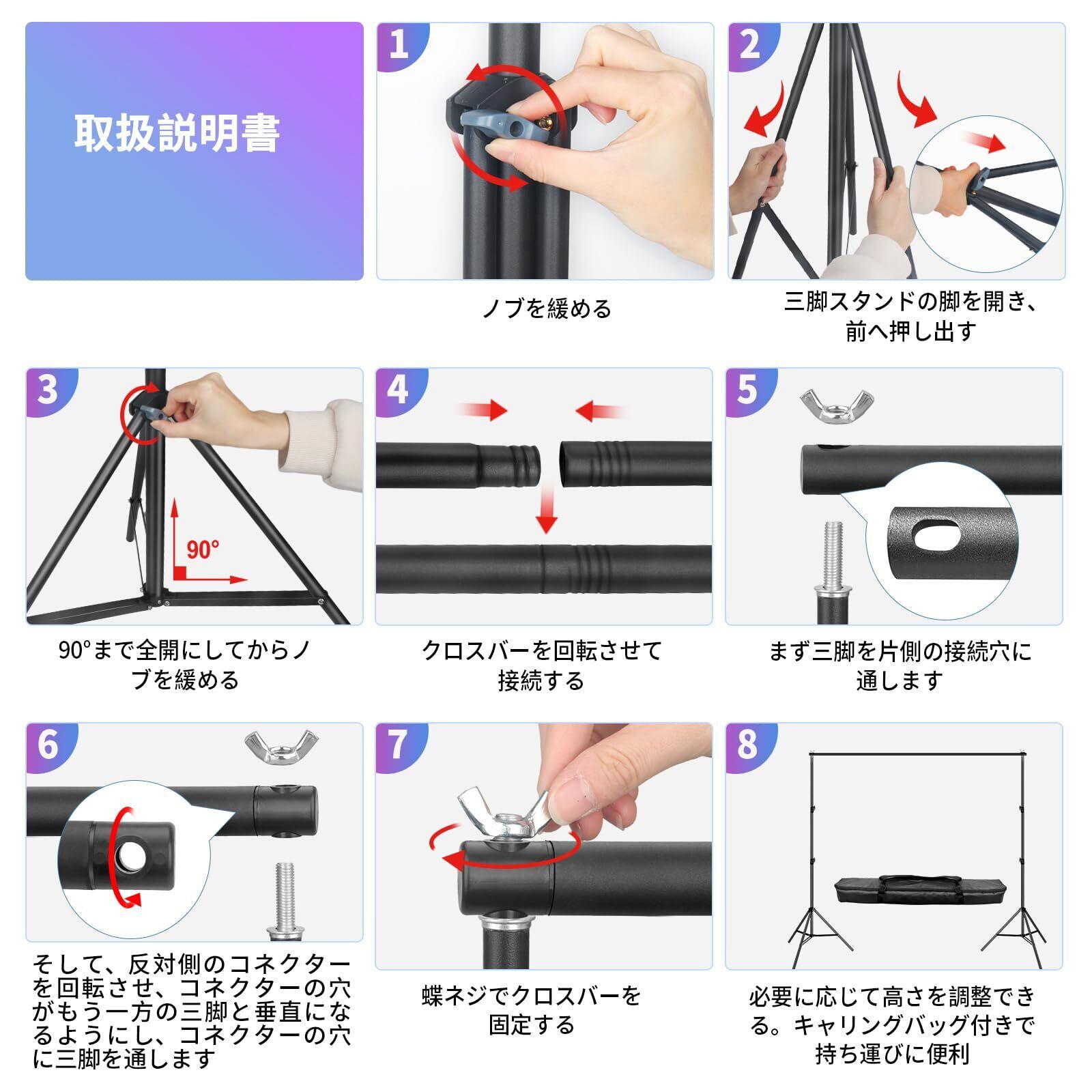 取扱説明書

1

ノブを緩める

2

三脚スタンドの脚を開き、前へ押し出す

3

90°

90°まで全開にしてからノブを緩める

4

クロスバーを回転させて接続する

5

まず三脚を片側の接続穴に通します

6

そして、反対側のコネクターを回転させ、コネクターの穴がもう一方の三脚と垂直になるようにし、コネクターの穴に三脚を通します

7

蝶ネジでクロスバーを固定する

8

必要に応じて高さを調整できる。キャリングバッグ付きで持ち運びに便利