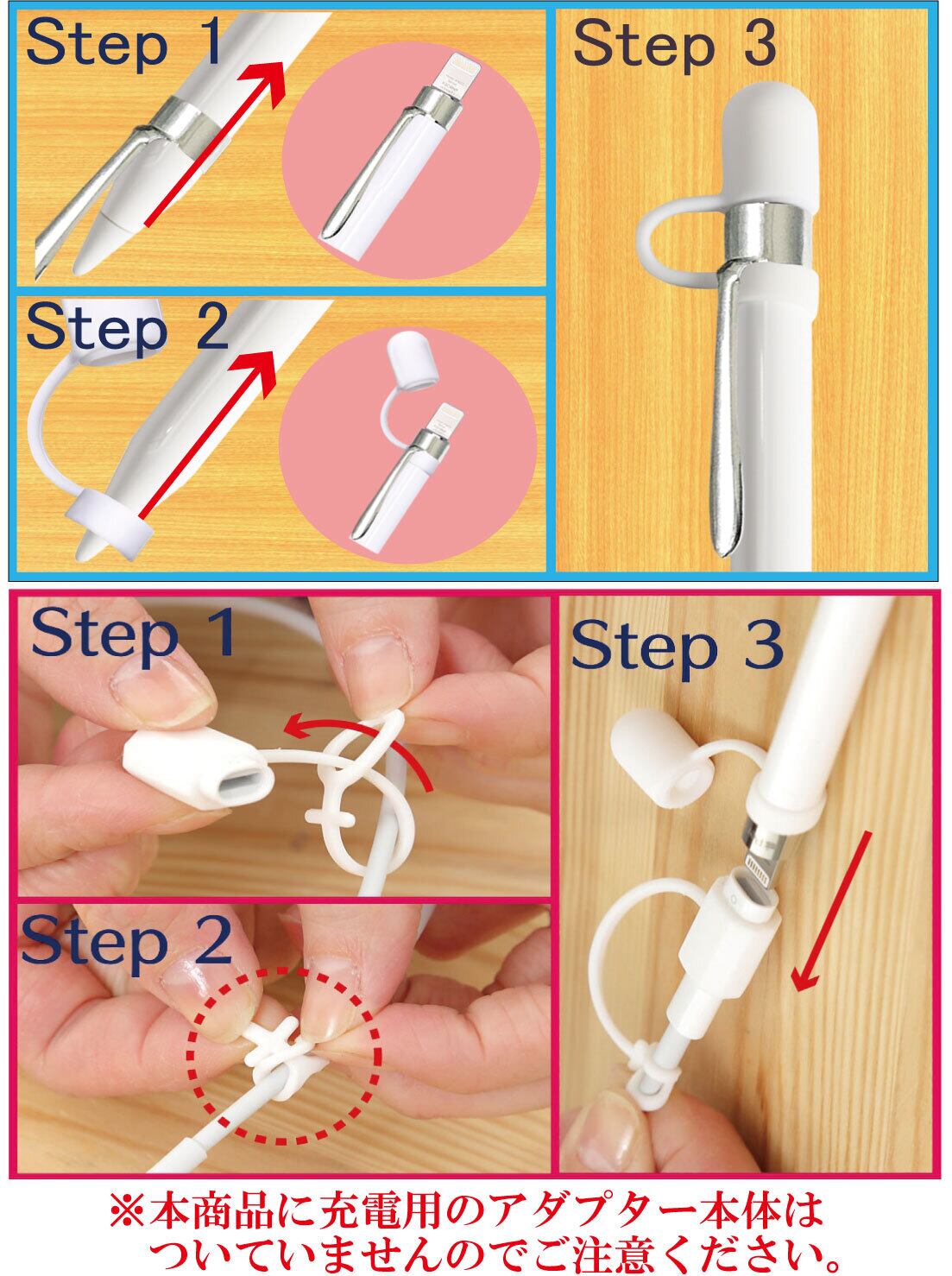 Step 1

Step 2

Step 3

Step 1

Step 2

Step 3

※本商品に充電用のアダプター本体はついていませんのでご注意ください。