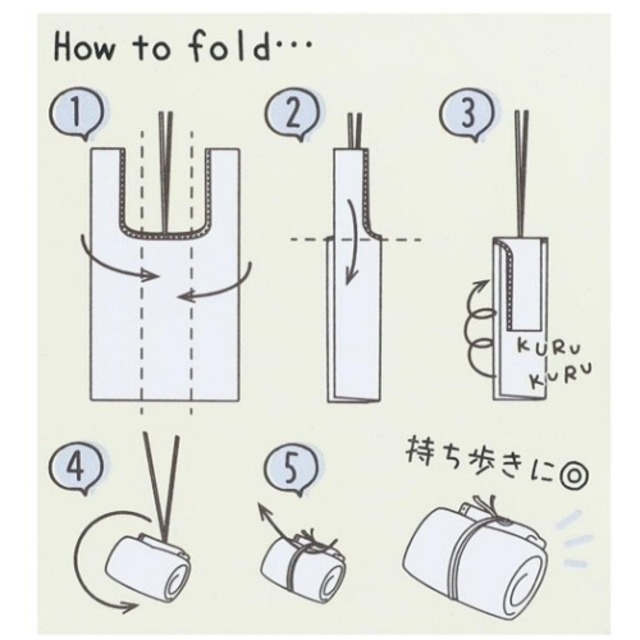 How to fold…

1

2

3

KURU
KURU

4

5

持ち歩きに◎