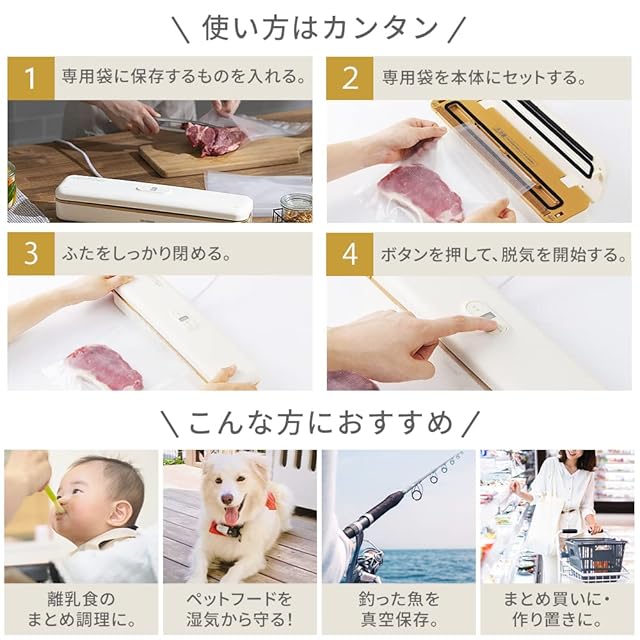 \ 使い方はカンタン /

1 専用袋に保存するものを入れる。

2 専用袋を本体にセットする。

3 ふたをしっかり閉める。

4 ボタンを押して、脱気を開始する。

\ こんな方におすすめ /

離乳食の
まとめ調理に。

ペットフードを
湿気から守る!

釣った魚を
真空保存。

まとめ買いに・
作り置きに。