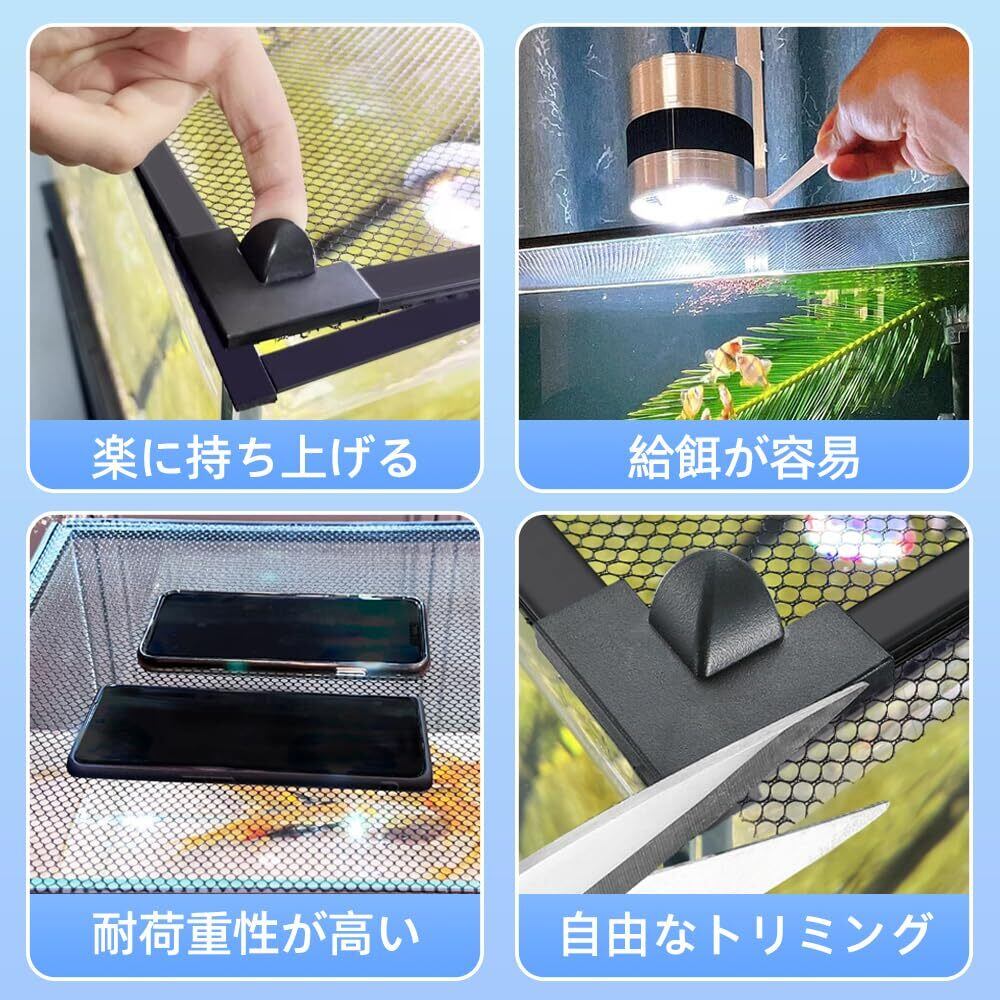 楽に持ち上げる

給餌が容易

耐荷重性が高い

自由なトリミング