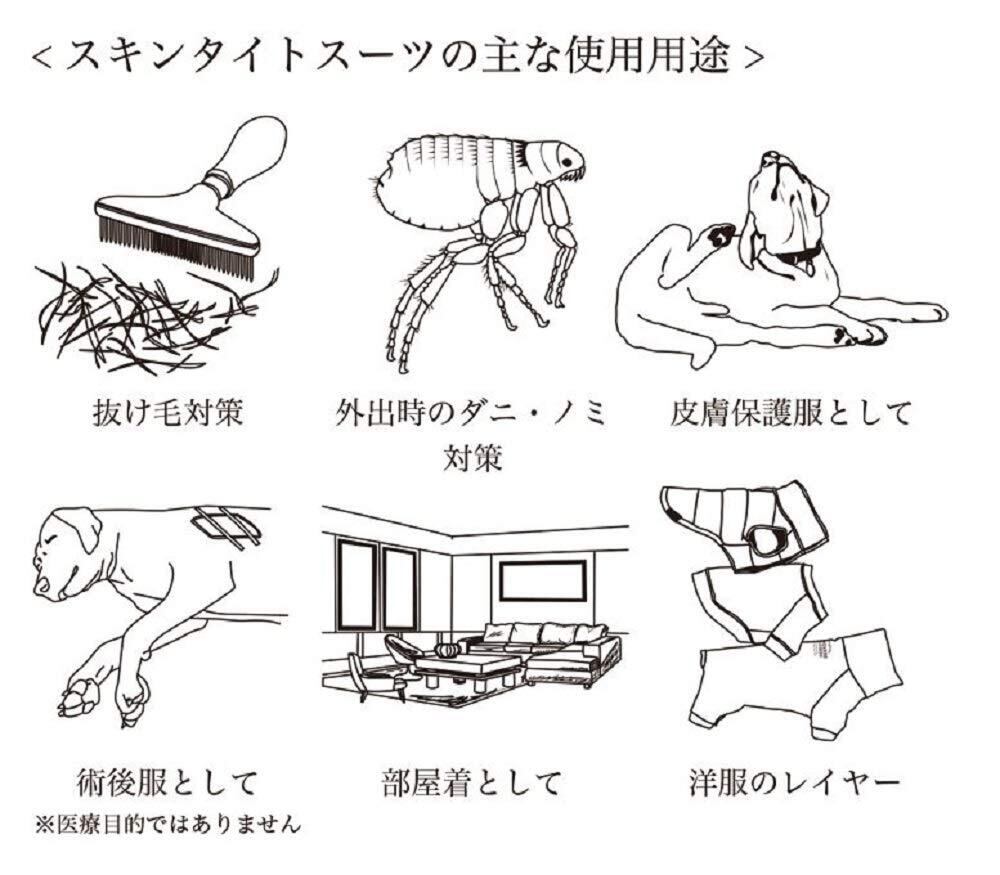 ＜スキンタイトスーツの主な使用用途＞

抜け毛対策

外出時のダニ・ノミ対策

皮膚保護服として

術後服として
※医療目的ではありません

部屋着として

洋服のレイヤー