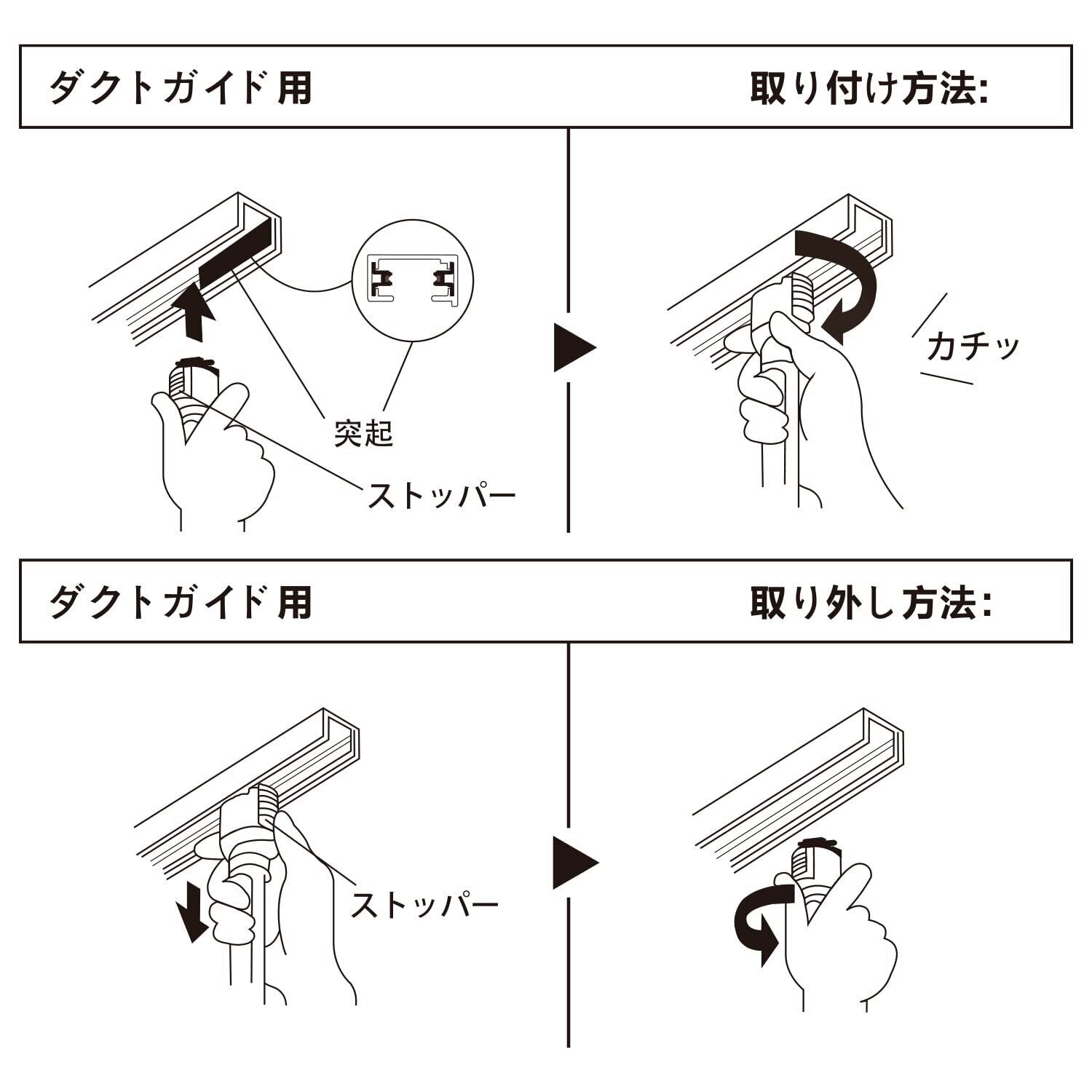 ダクトガイド用

取り付け方法:

突起

ストッパー

カチッ

ダクトガイド用

取り外し方法:

ストッパー