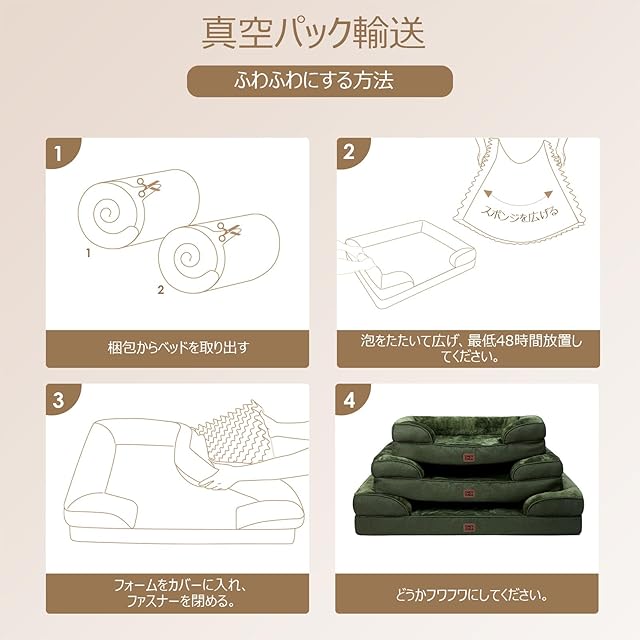 真空パック輸送

ふわふわにする方法

1

1

2

梱包からベッドを取り出す

2

スポンジを広げる

泡をたたいて広げ、最低48時間放置してください。

3

フォームをカバーに入れ、ファスナーを閉める。

4

どうかフワフワにしてください。