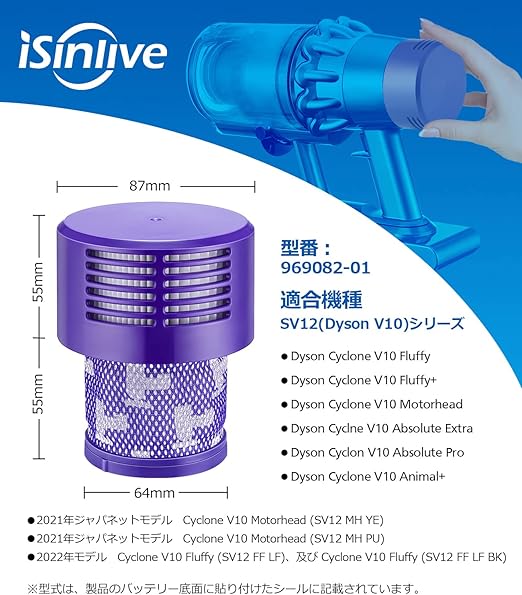 iSinlive

87mm

55mm

55mm

64mm

型番：
969082-01

適合機種
SV12(Dyson V10)シリーズ

● Dyson Cyclone V10 Fluffy
● Dyson Cyclone V10 Fluffy+
● Dyson Cyclone V10 Motorhead
● Dyson Cyclne V10 Absolute Extra
● Dyson Cyclon V10 Absolute Pro
● Dyson Cyclone V10 Animal+

●2021年ジャパネットモデル　Cyclone V10 Motorhead (SV12 MH YE)
●2021年ジャパネットモデル　Cyclone V10 Motorhead (SV12 MH PU)
●2022年モデル　Cyclone V10 Fluffy (SV12 FF LF)、及び Cyclone V10 Fluffy (SV12 FF LF BK)

※型式は、製品のバッテリー底面に貼り付けたシールに記載されています。