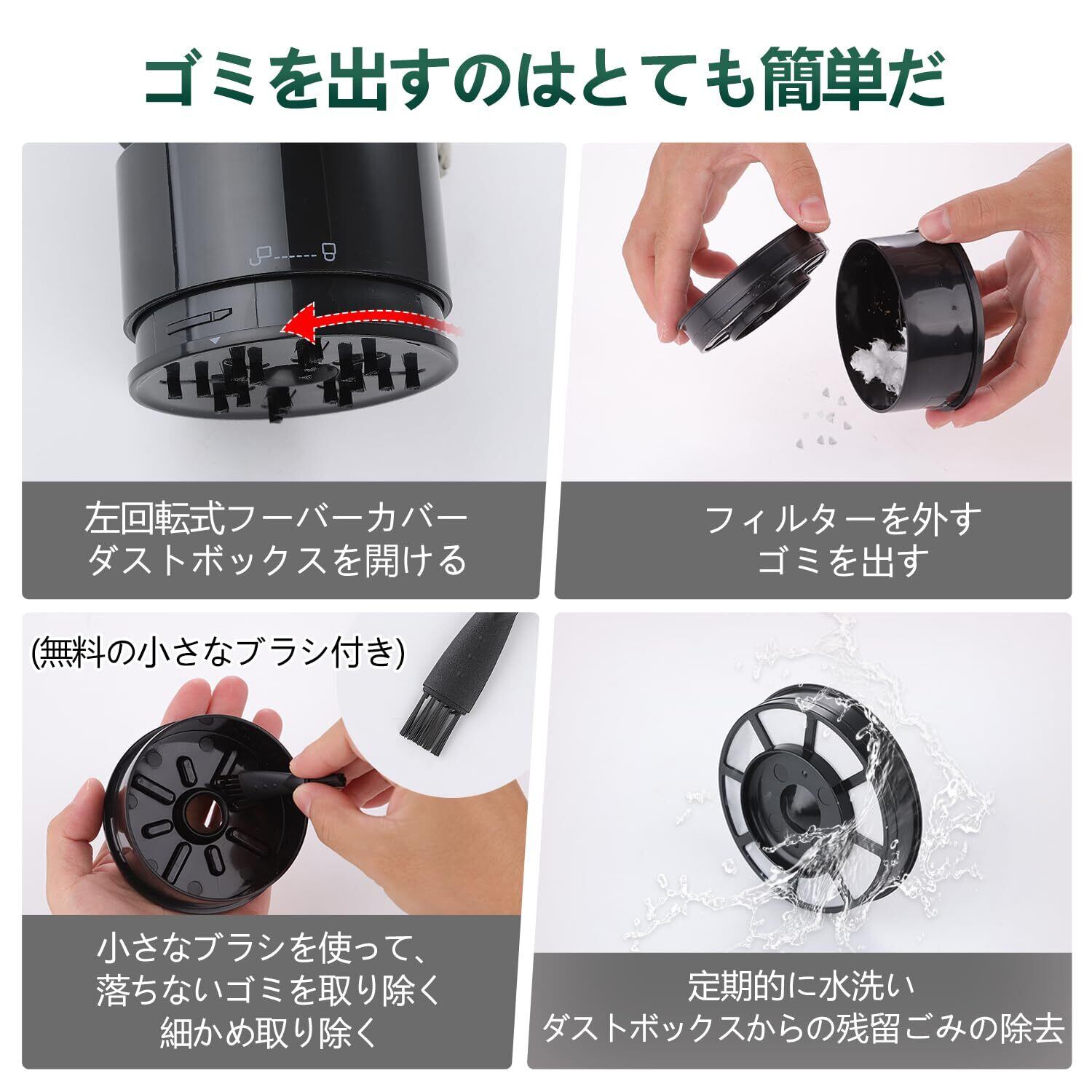 ゴミを出すのはとても簡単だ

左回転式フーバーカバー
ダストボックスを開ける

フィルターを外す
ゴミを出す

(無料の小さなブラシ付き)

小さなブラシを使って、
落ちないゴミを取り除く
細かめ取り除く

定期的に水洗い
ダストボックスからの残留ごみの除去