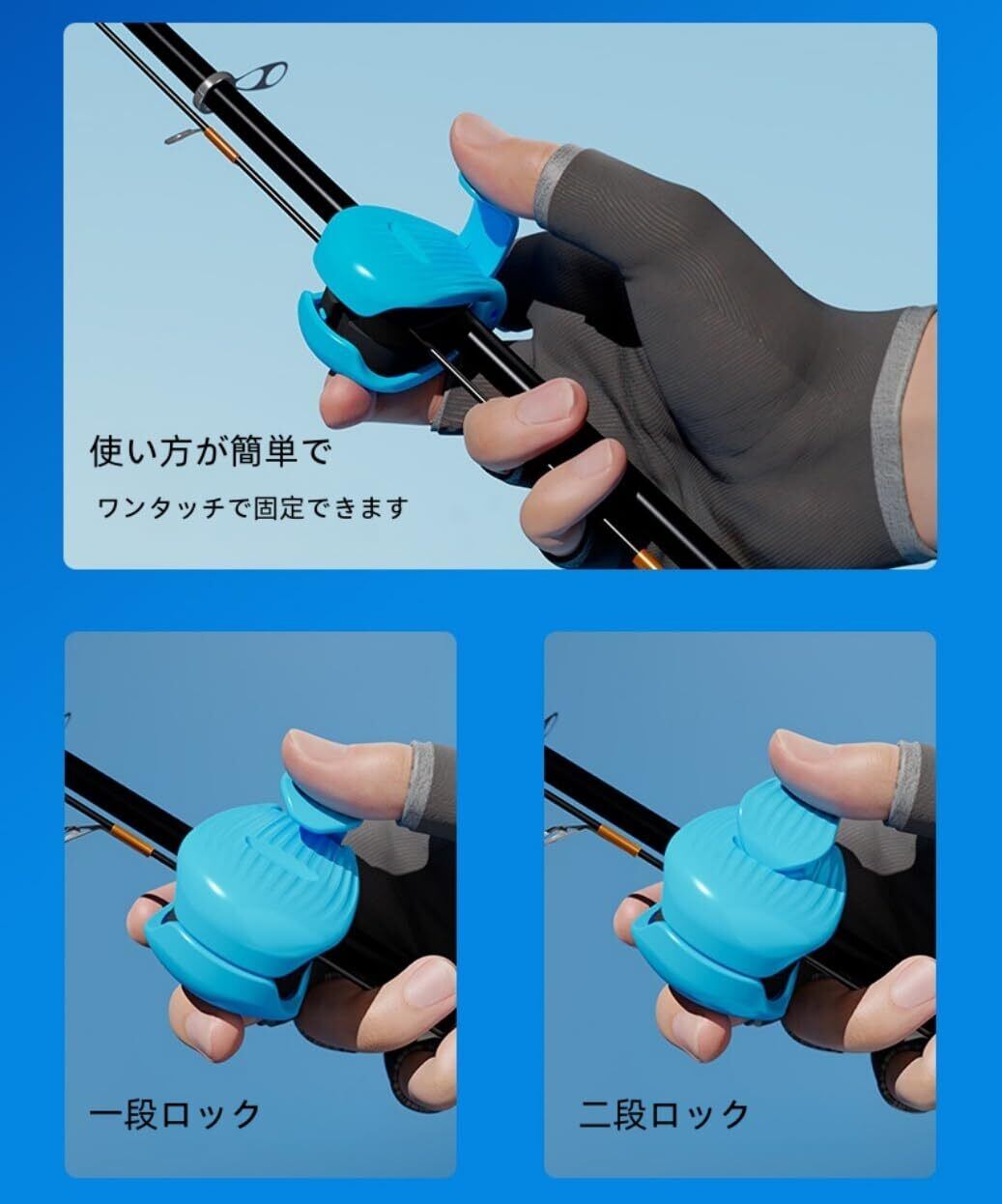 使い方が簡単で

ワンタッチで固定できます

一段ロック

二段ロック