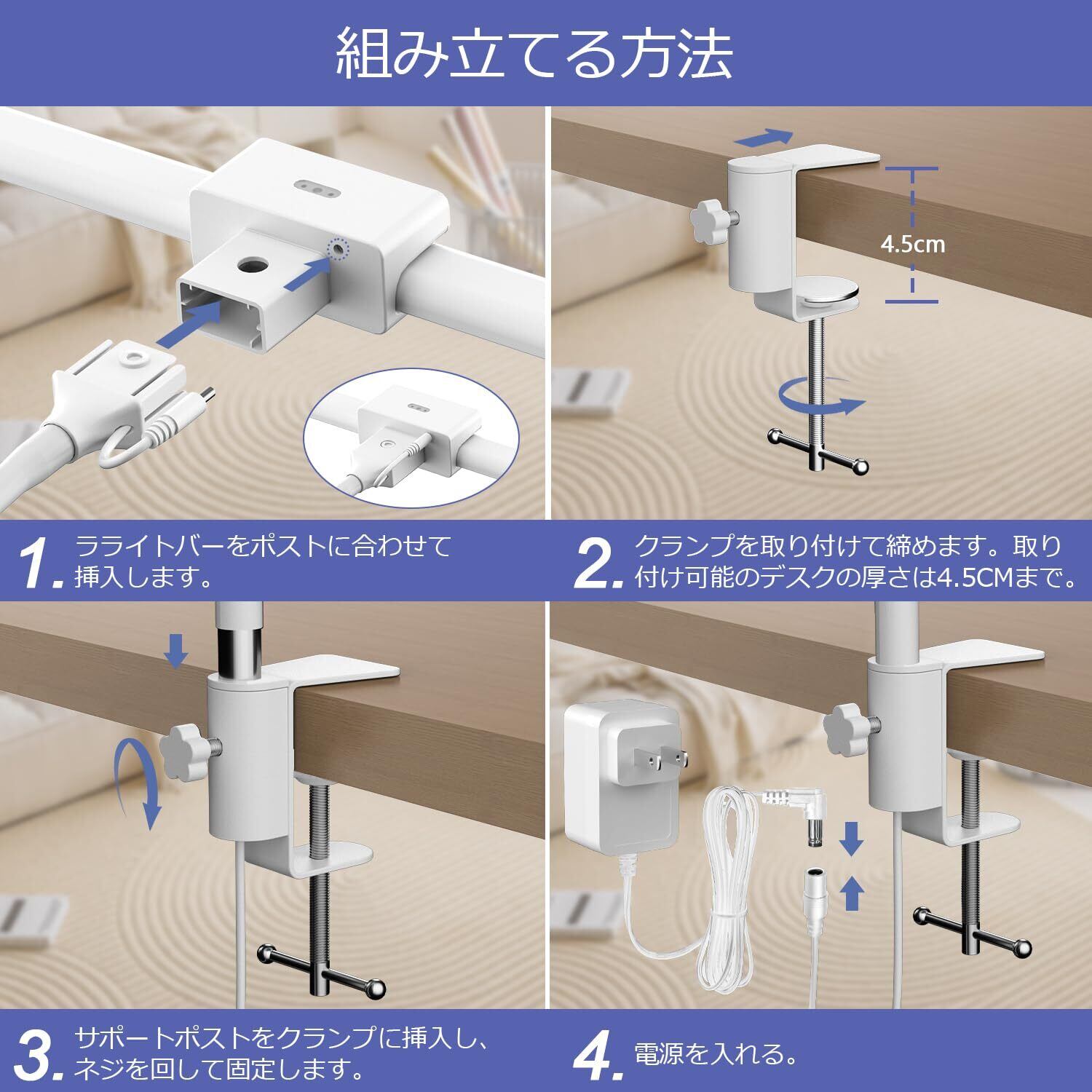 組み立てる方法

4.5cm

1. ラライトバーをポストに合わせて挿入します。

2. クランプを取り付けて締めます。取り付け可能のデスクの厚さは4.5CMまで。

3. サポートポストをクランプに挿入し、ネジを回して固定します。

4. 電源を入れる。