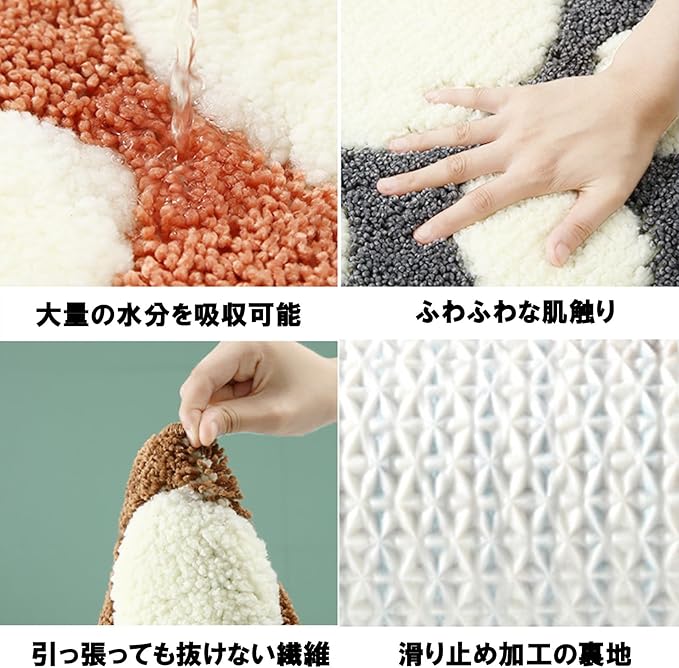 大量の水分を吸収可能

ふわふわな肌触り

引っ張っても抜けない繊維

滑り止め加工の裏地