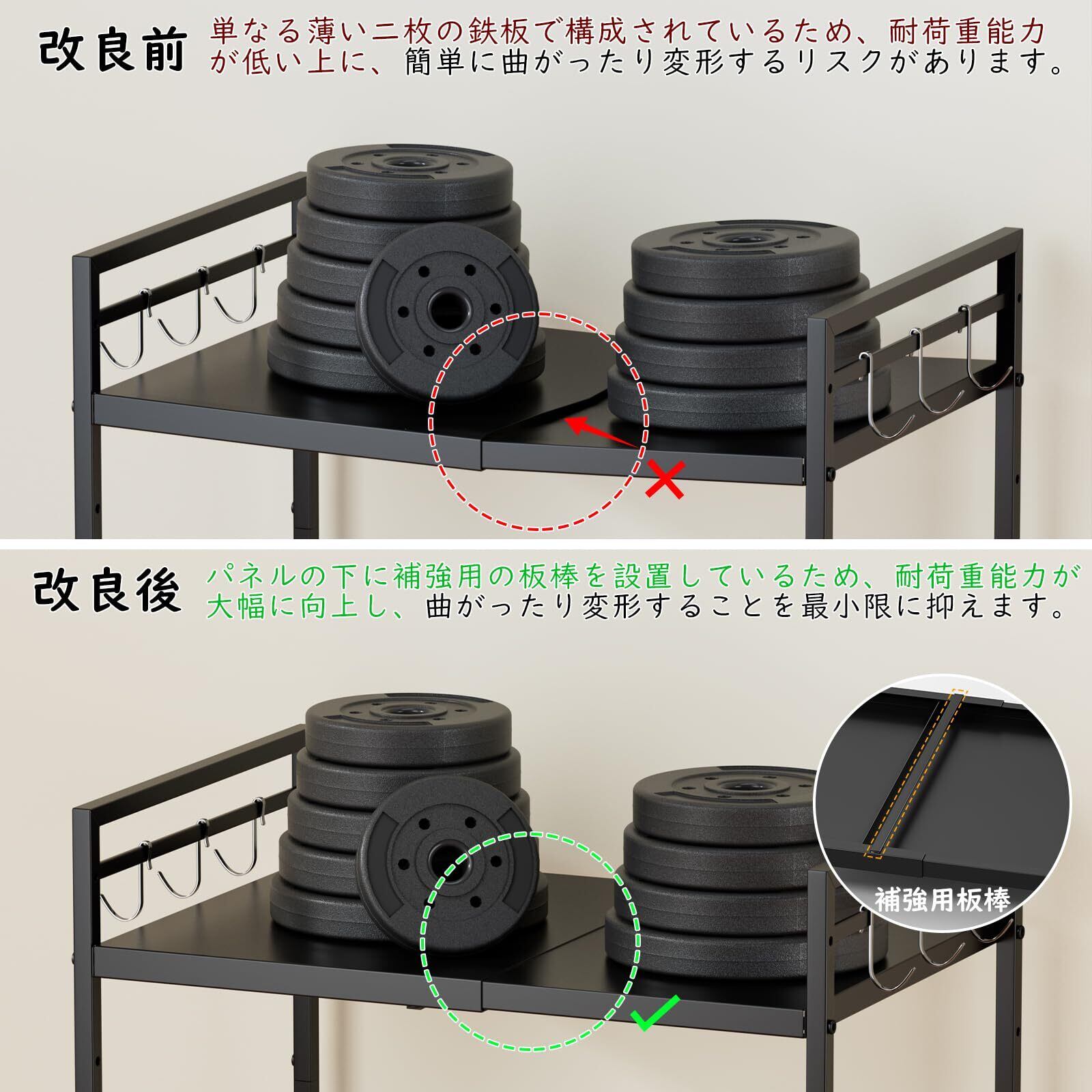 改良前 単なる薄い二枚の鉄板で構成されているため、耐荷重能力が低い上に、簡単に曲がったり変形するリスクがあります。

改良後 パネルの下に補強用の板棒を設置しているため、耐荷重能力が大幅に向上し、曲がったり変形することを最小限に抑えます。

補強用板棒