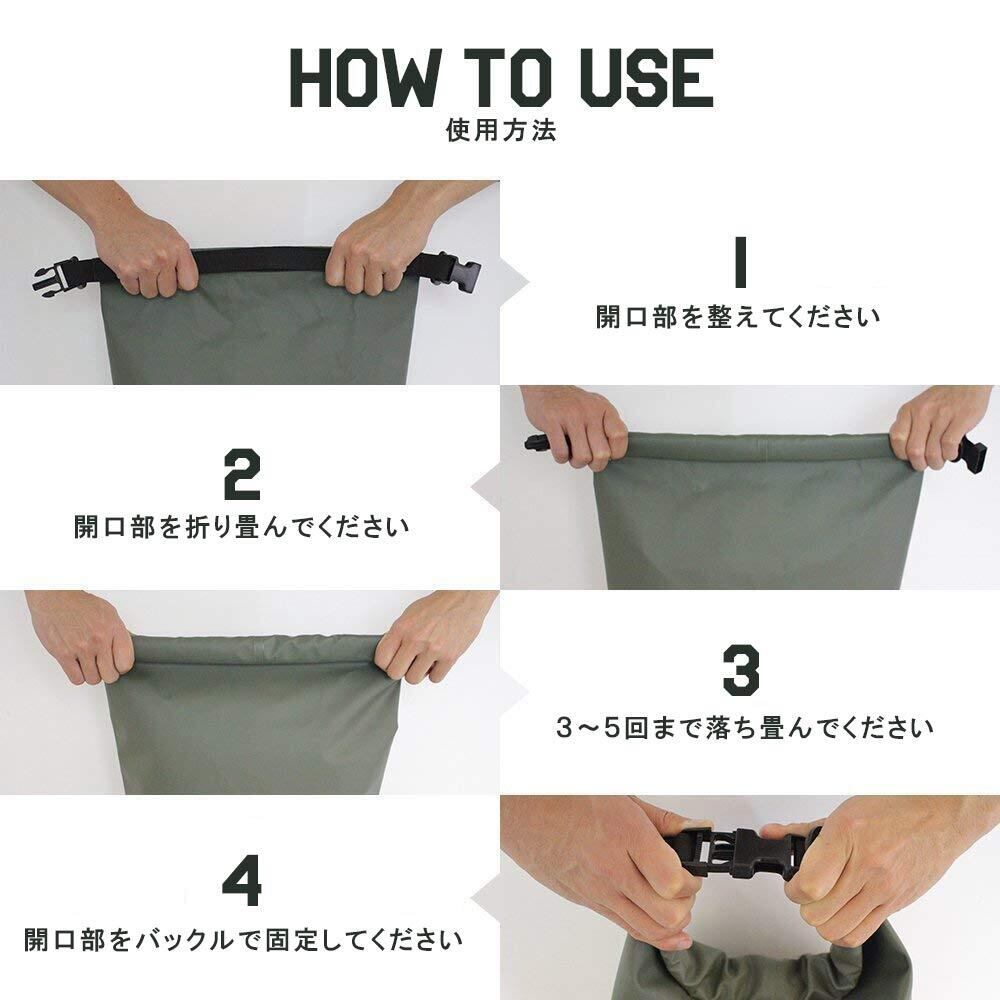 HOW TO USE
使用方法

1
開口部を整えてください

2
開口部を折り畳んでください

3
3～5回まで落ち畳んでください

4
開口部をバックルで固定してください