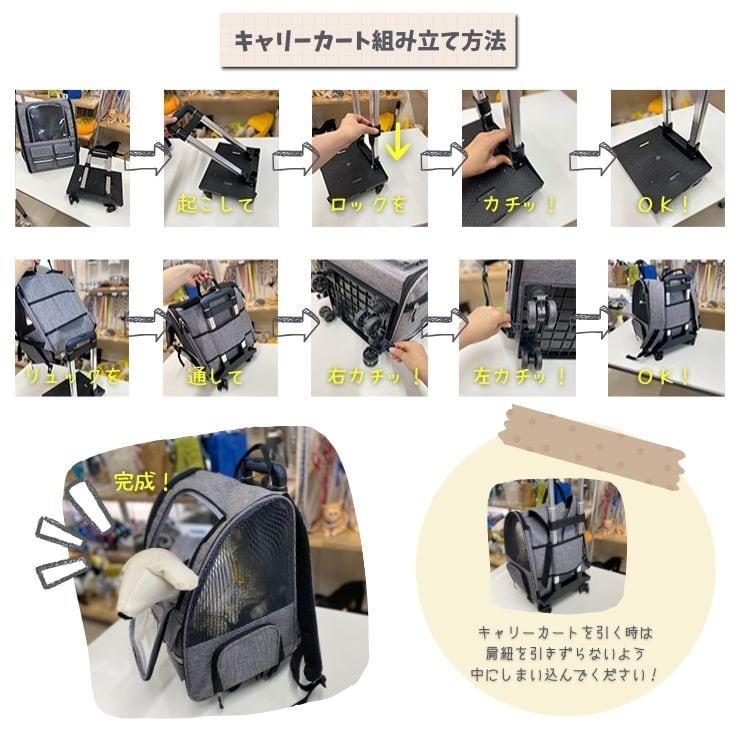 キャリーカート組み立て方法

起こして

ロックを

カチッ！

ＯＫ！

リュックを

通して

右カチッ！

左カチッ！

ＯＫ！

完成！

キャリーカートを引く時は
肩紐を引きずらないよう
中にしまい込んでください！