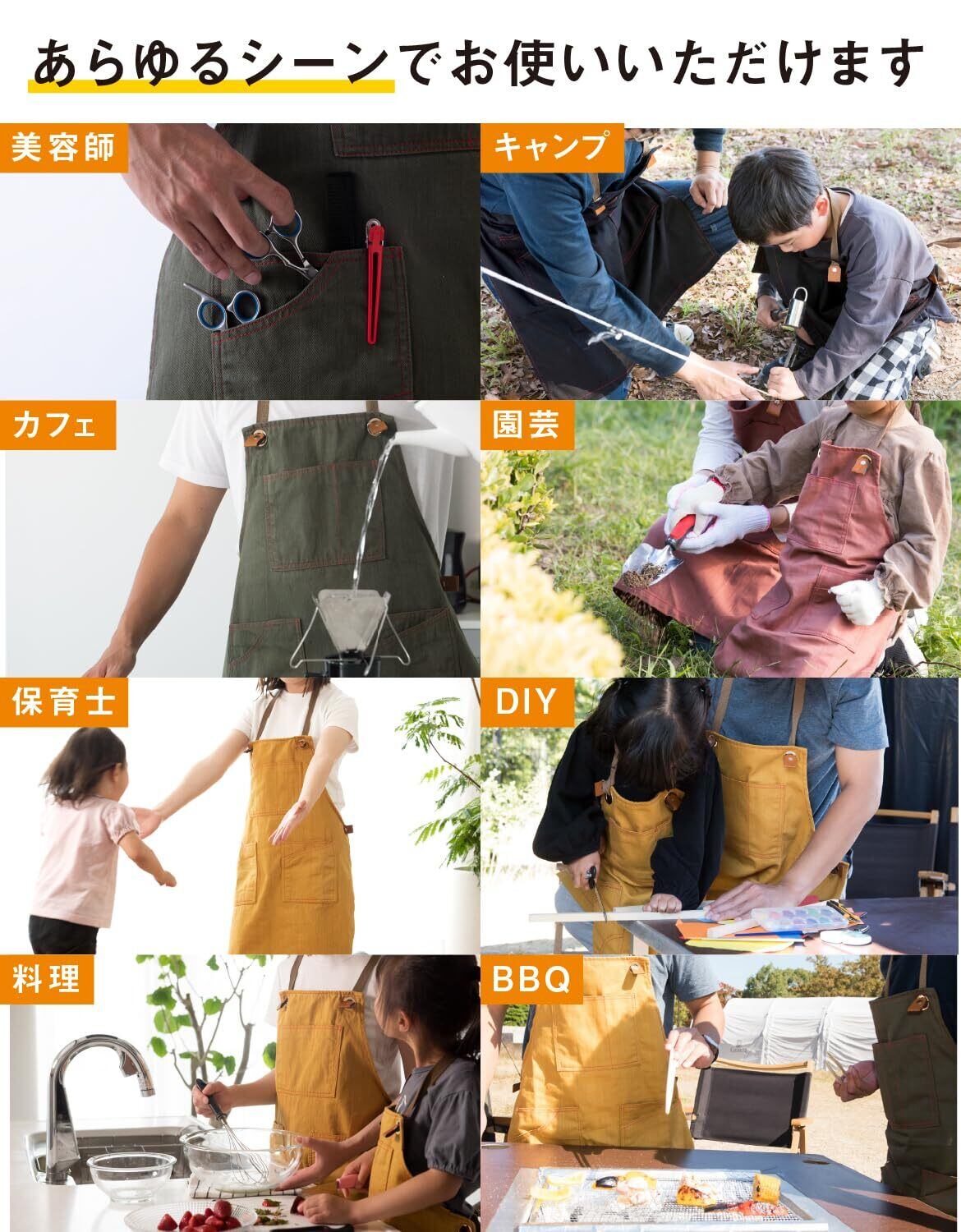 あらゆるシーンでお使いいただけます

美容師

キャンプ

カフェ

園芸

保育士

DIY

料理

BBQ