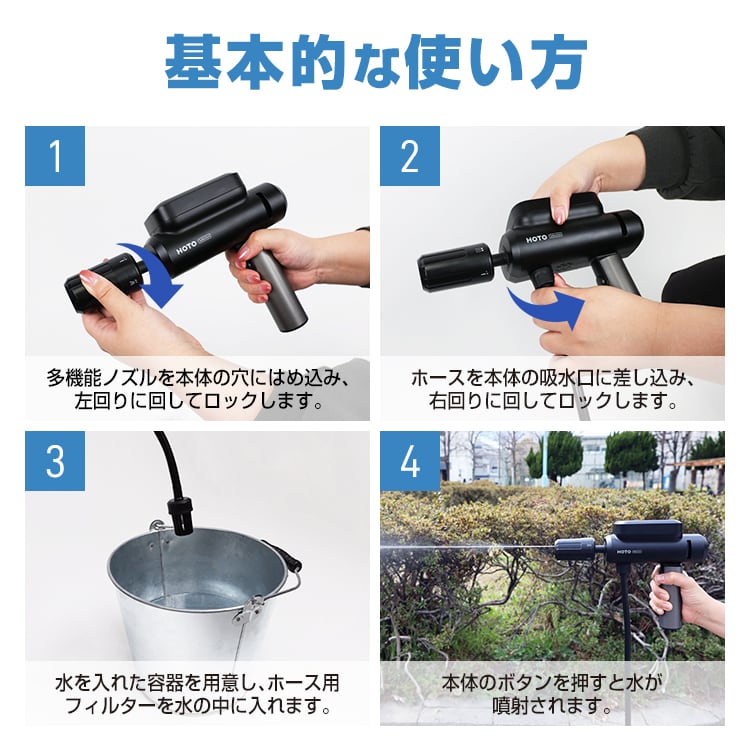 基本的な使い方

1

HOTO

多機能ノズルを本体の穴にはめ込み、左回りに回してロックします。

2

HOTO

ホースを本体の吸水口に差し込み、右回りに回してロックします。

3

水を入れた容器を用意し、ホース用フィルターを水の中に入れます。

4

HOTO

本体のボタンを押すと水が噴射されます。