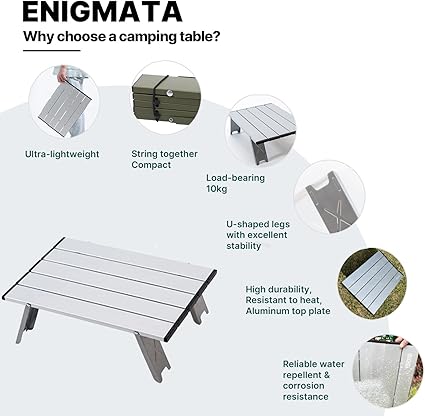 ENIGMATA

Why choose a camping table?

Ultra-lightweight

String together Compact

Load-bearing 10kg

U-shaped legs with excellent stability

High durability, Resistant to heat, Aluminum top plate

Reliable water repellent & corrosion resistance