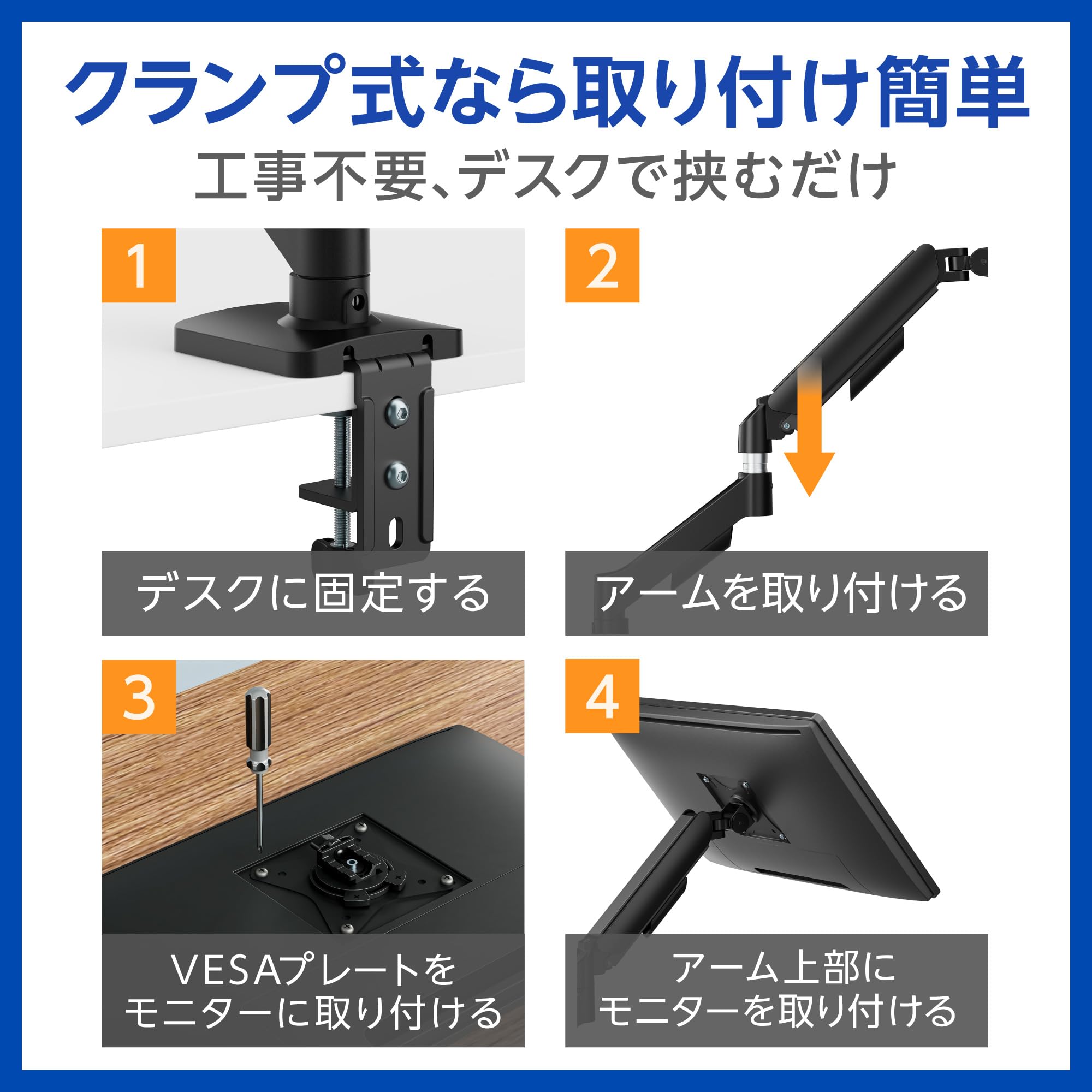 クランプ式なら取り付け簡単

工事不要、デスクで挟むだけ

1

デスクに固定する

2

アームを取り付ける

3

VESAプレートをモニターに取り付ける

4

アーム上部にモニターを取り付ける