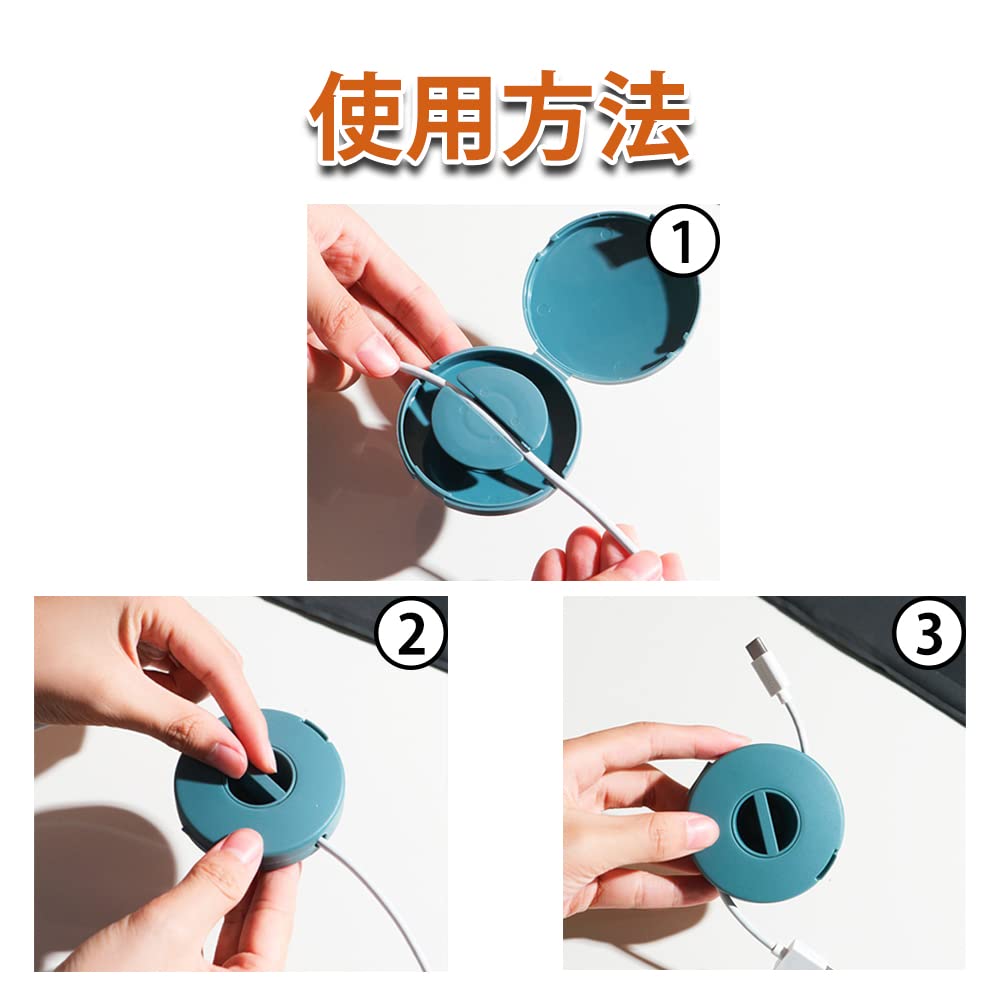 使用方法

①

②

③