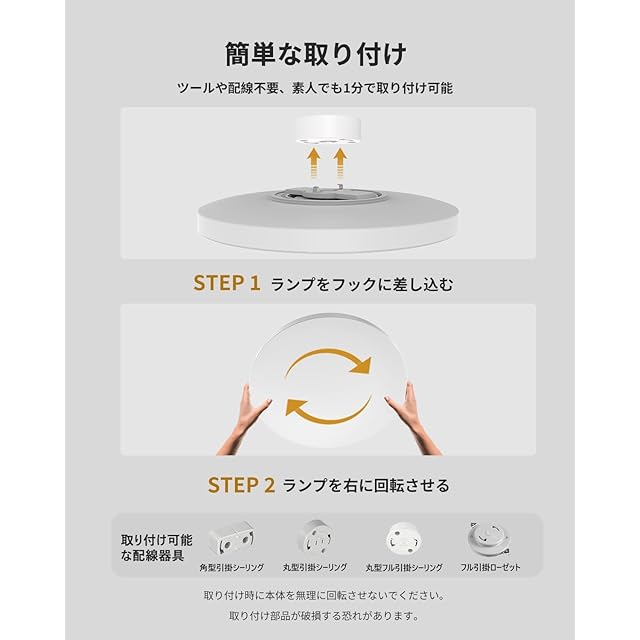 簡単な取り付け

ツールや配線不要、素人でも1分で取り付け可能

STEP 1 ランプをフックに差し込む

STEP 2 ランプを右に回転させる

取り付け可能な配線器具

角型引掛シーリング

丸型引掛シーリング

丸型フル引掛シーリング

フル引掛ローゼット

取り付け時に本体を無理に回転させないでください。

取り付け部品が破損する恐れがあります。