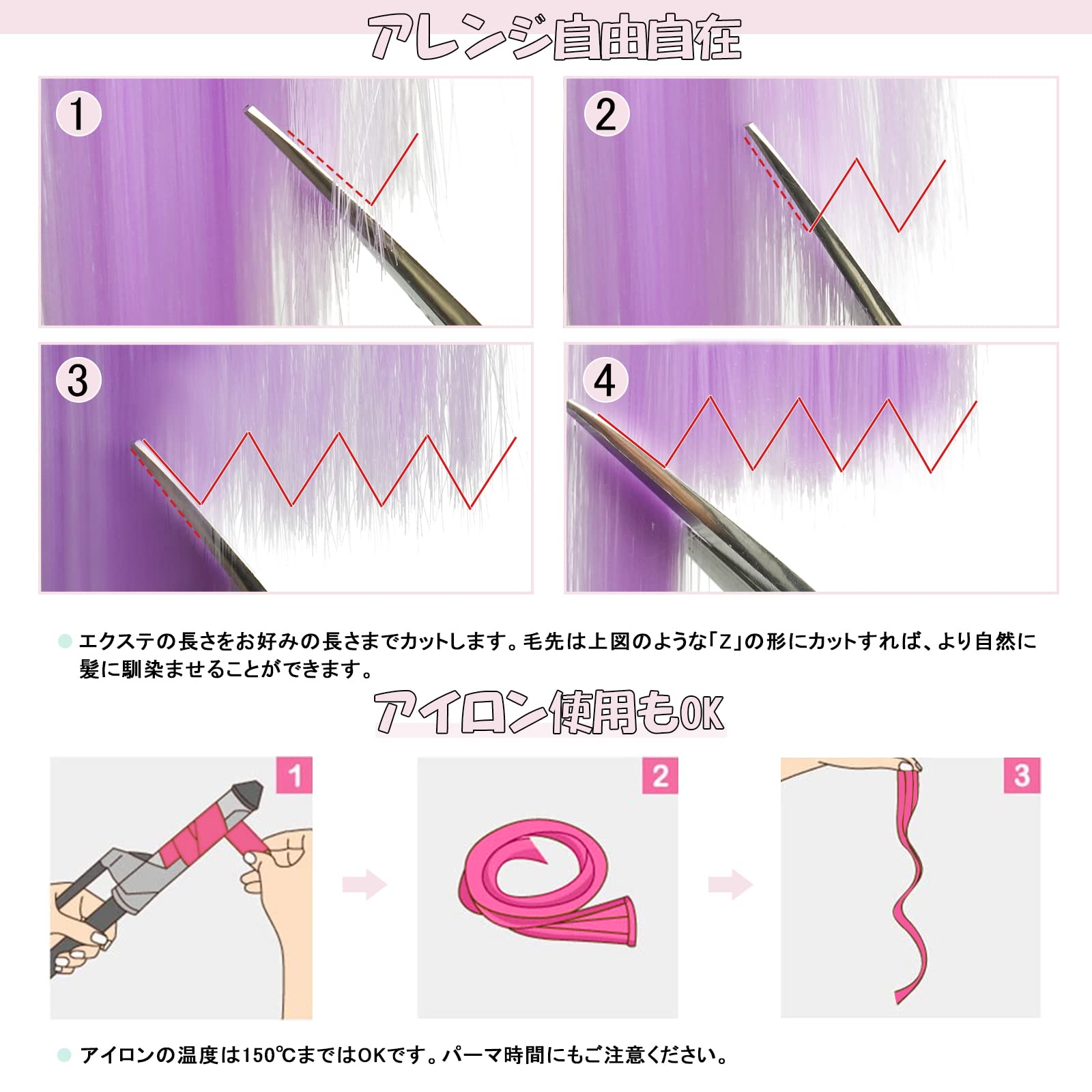 アレンジ自由自在

1

2

3

4

エクステの長さをお好みの長さまでカットします。毛先は上図のような「Z」の形にカットすれば、より自然に髪に馴染ませることができます。

アイロン使用もOK

1

2

3

アイロンの温度は150℃まではOKです。パーマ時間にもご注意ください。