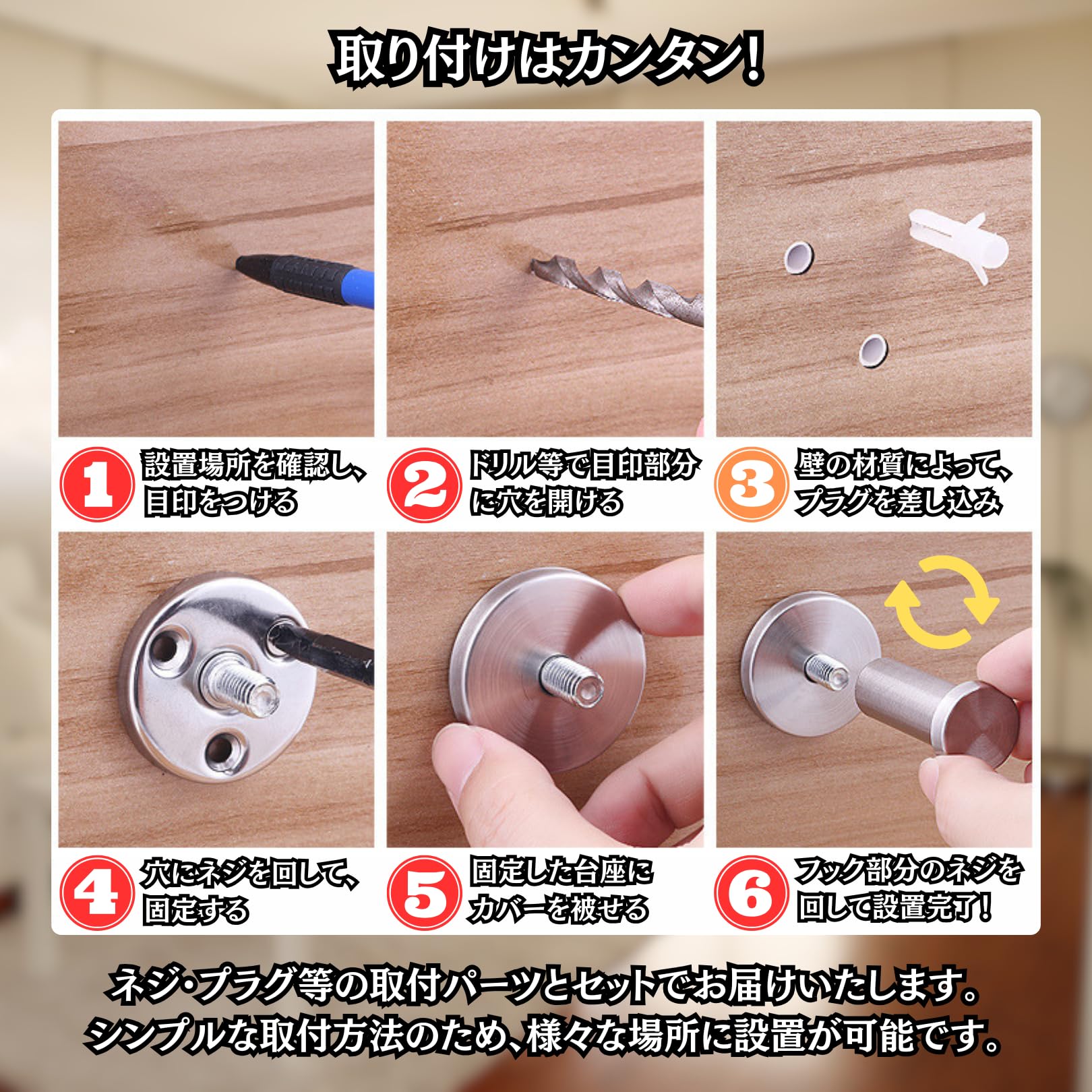 取り付けはカンタン!

1 設置場所を確認し、目印をつける

2 ドリル等で目印部分に穴を開ける

3 壁の材質によって、プラグを差し込み

4 穴にネジを回して、固定する

5 固定した台座にカバーを被せる

6 フック部分のネジを回して設置完了!

ネジ・プラグ等の取付パーツとセットでお届けいたします。
シンプルな取付方法のため、様々な場所に設置が可能です。