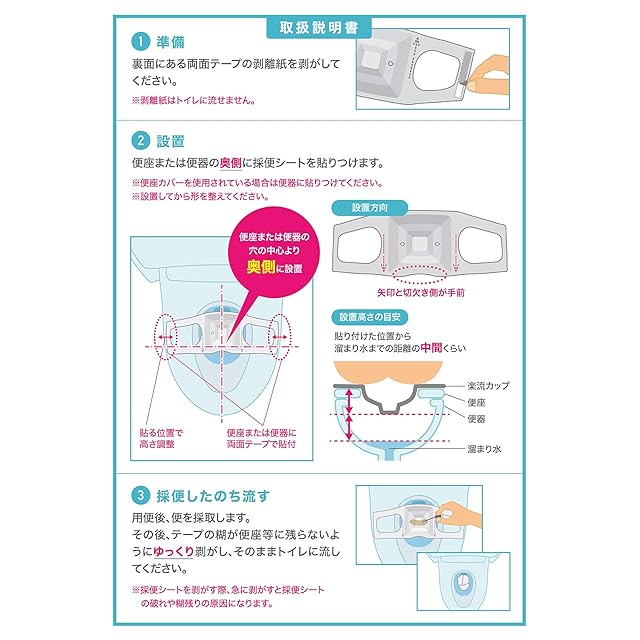 取扱説明書

1 準備

裏面にある両面テープの剥離紙を剥がしてください。

※剥離紙はトイレに流せません。

2 設置

便座または便器の奥側に採便シートを貼りつけます。

※便座カバーを使用されている場合は便器に貼りつけてください。
※設置してから形を整えてください。

便座または便器の穴の中心より奥側に設置

貼る位置で高さ調整

便座または便器に両面テープで貼付

設置方向

矢印と切欠き側が手前

設置高さの目安

貼り付けた位置から溜まり水までの距離の中間くらい

楽流カップ

便座

便器

溜まり水

3 採便したのち流す

用便後、便を採取します。
その後、テープの糊が便座等に残らないようにゆっくり剥がし、そのままトイレに流してください。

※採便シートを剥がす際、急に剥がすと採便シートの破れや糊残りの原因になります。