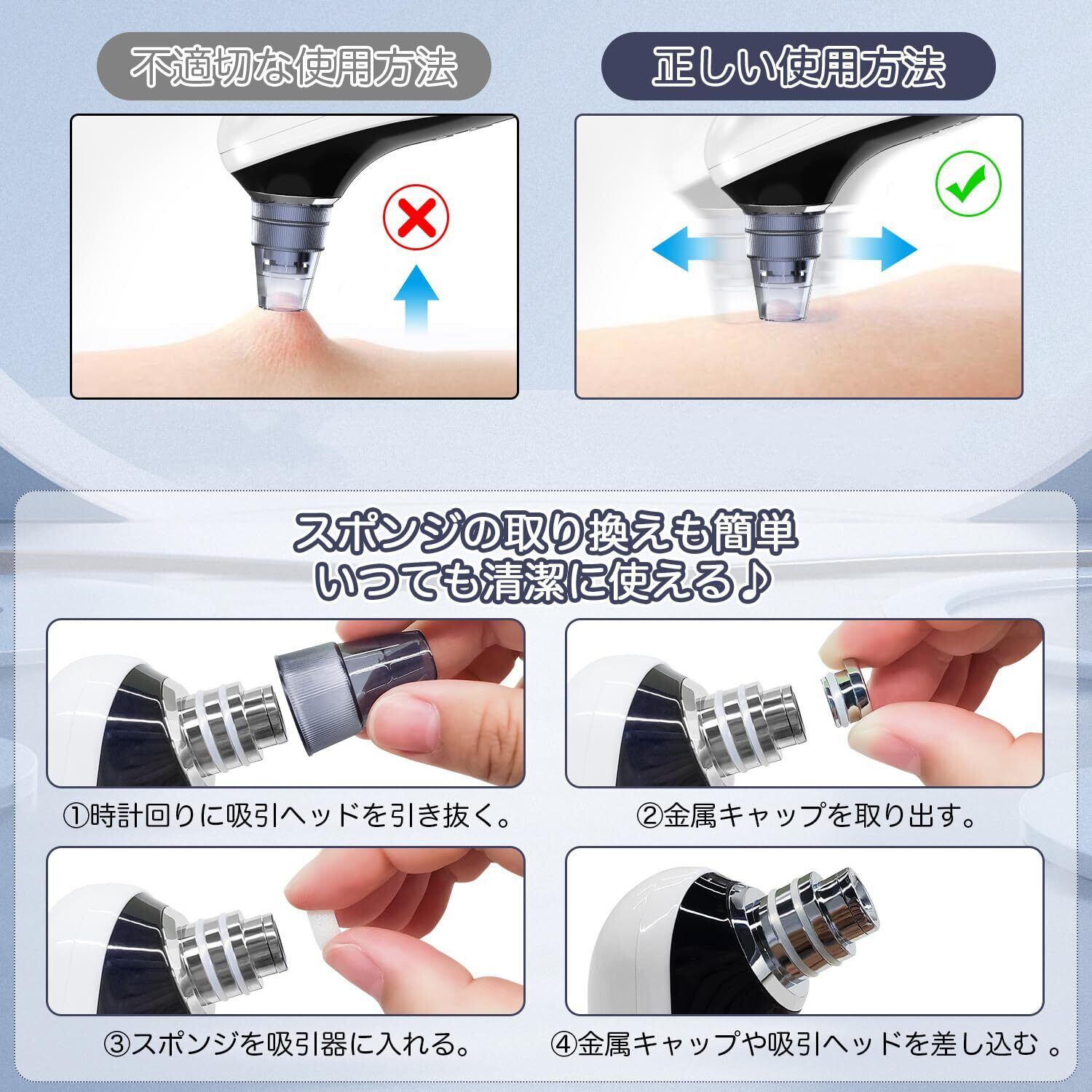 不適切な使用方法

正しい使用方法

スポンジの取り換えも簡単
いつでも清潔に使える♪

①時計回りに吸引ヘッドを引き抜く。

②金属キャップを取り出す。

③スポンジを吸引器に入れる。

④金属キャップや吸引ヘッドを差し込む 。