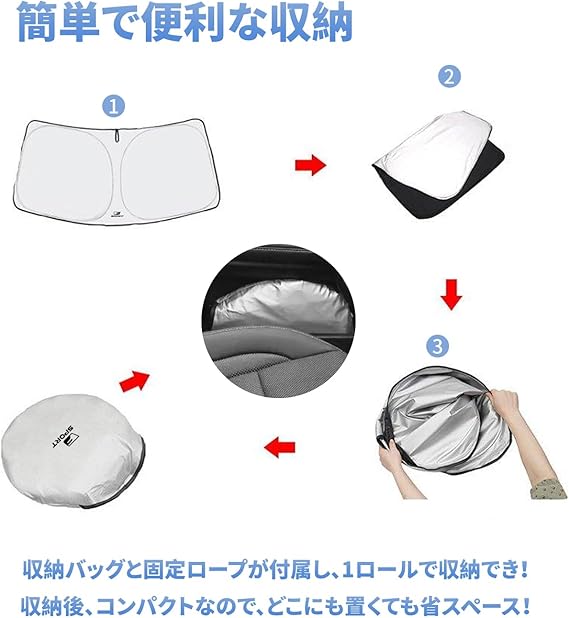 簡単で便利な収納

1

2

3

SPORT

収納バッグと固定ロープが付属し、1ロールで収納でき!

収納後、コンパクトなので、どこにも置くても省スペース!