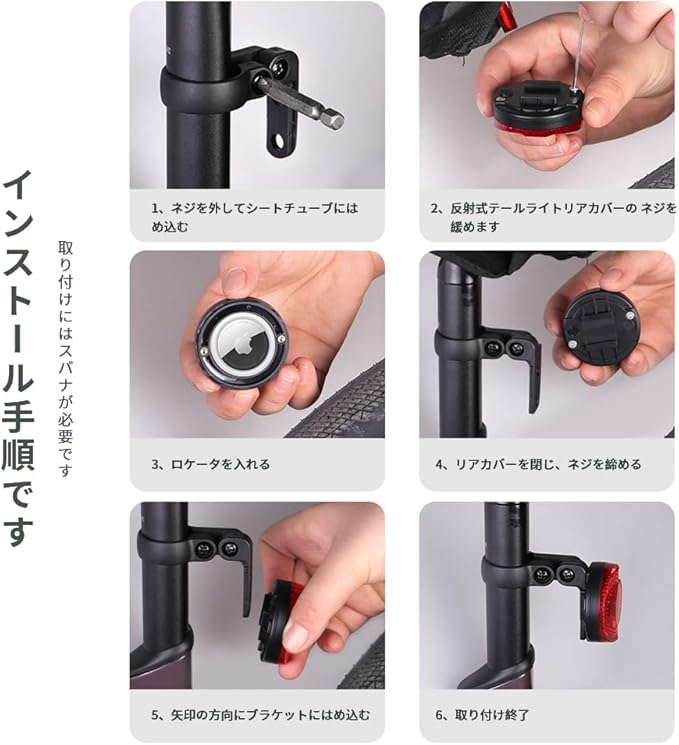 インストール手順です

取り付けにはスパナが必要です

1、ネジを外してシートチューブにはめ込む

2、反射式テールライトリアカバーの ネジを緩めます

3、ロケータを入れる

4、リアカバーを閉じ、ネジを締める

5、矢印の方向にブラケットにはめ込む

6、取り付け終了