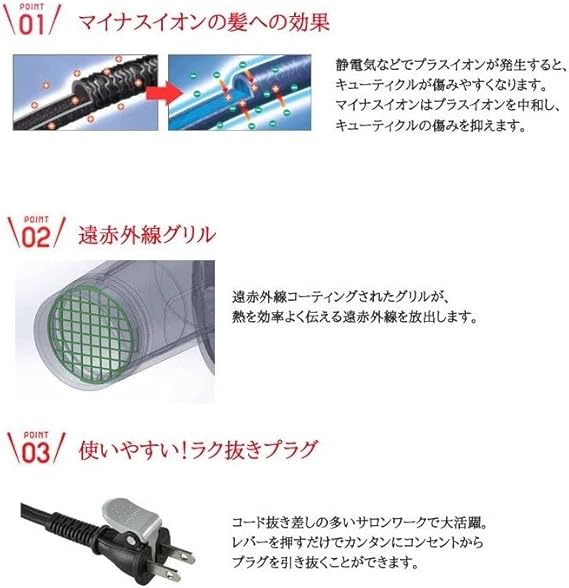 POINT
01 マイナスイオンの髪への効果

静電気などでプラスイオンが発生すると、キューティクルが傷みやすくなります。マイナスイオンはプラスイオンを中和し、キューティクルの傷みを抑えます。

POINT
02 遠赤外線グリル

遠赤外線コーティングされたグリルが、熱を効率よく伝える遠赤外線を放出します。

POINT
03 使いやすい！ラク抜きプラグ

コード抜き差しの多いサロンワークで大活躍。レバーを押すだけでカンタンにコンセントからプラグを引き抜くことができます。