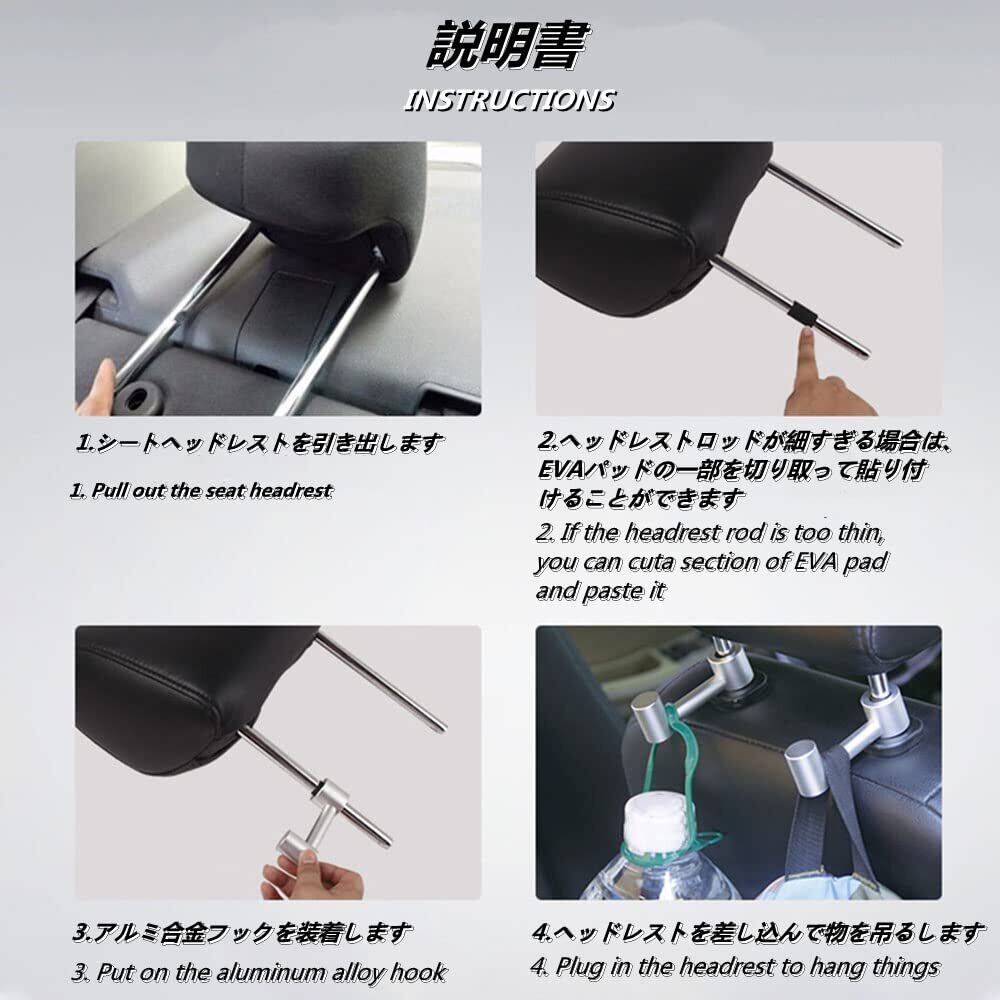 説明書
INSTRUCTIONS

1.シートヘッドレストを引き出します
1. Pull out the seat headrest

2.ヘッドレストロッドが細すぎる場合は、EVAパッドの一部を切り取って貼り付けることができます
2. If the headrest rod is too thin, you can cuta section of EVA pad and paste it

3.アルミ合金フックを装着します
3. Put on the aluminum alloy hook

4.ヘッドレストを差し込んで物を吊るします
4. Plug in the headrest to hang things