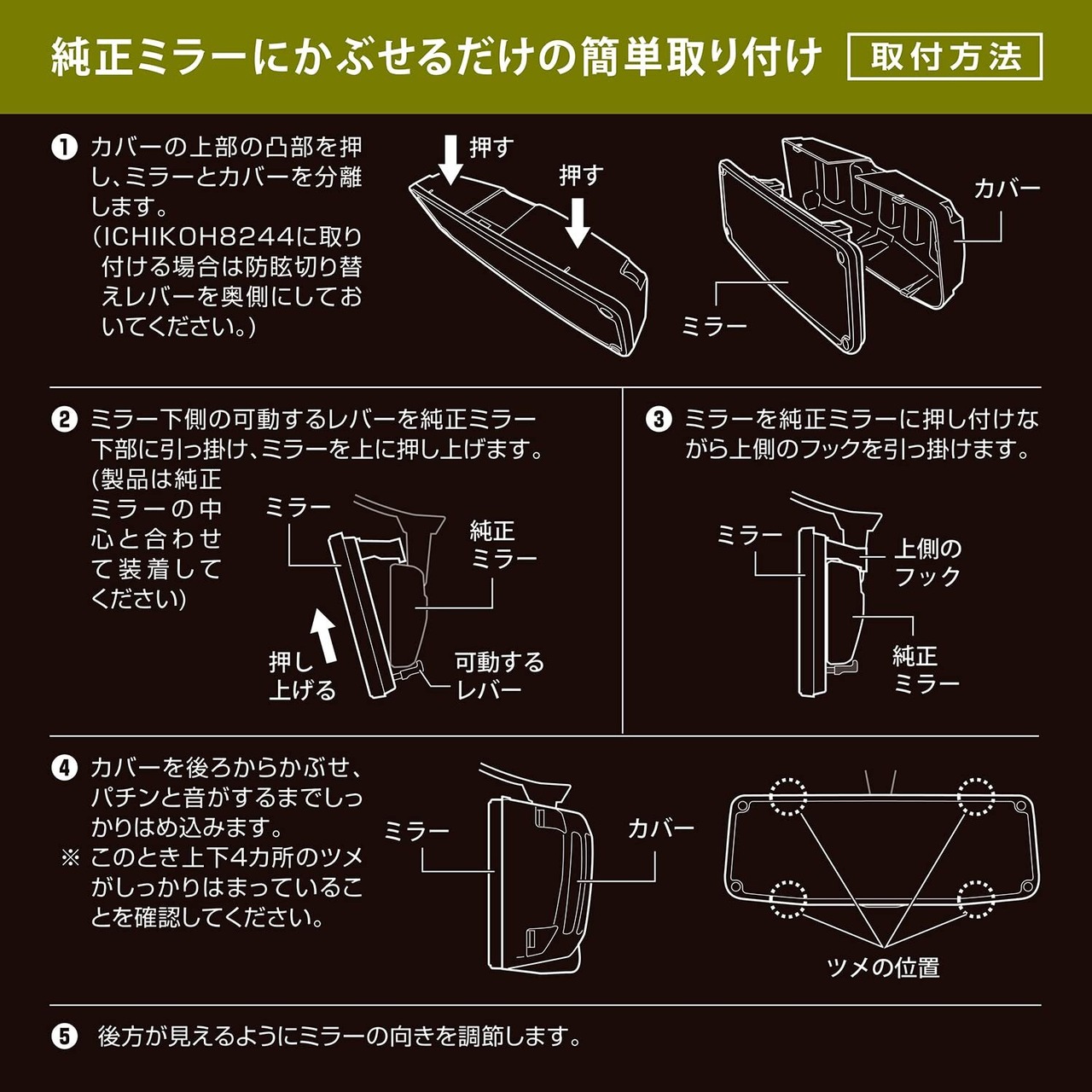 純正ミラーにかぶせるだけの簡単取り付け 取付方法

❶ カバーの上部の凸部を押し、ミラーとカバーを分離します。
(ICHIKOH8244に取り付ける場合は防眩切り替えレバーを奥側にしておいてください。)

押す
押す
カバー
ミラー

❷ ミラー下側の可動するレバーを純正ミラー下部に引っ掛け、ミラーを上に押し上げます。
(製品は純正ミラーの中心と合わせて装着してください)

ミラー
純正ミラー
押し上げる
可動するレバー

❸ ミラーを純正ミラーに押し付けながら上側のフックを引っ掛けます。

ミラー
上側のフック
純正ミラー

❹ カバーを後ろからかぶせ、パチンと音がするまでしっかりはめ込みます。
※ このとき上下4カ所のツメがしっかりはまっていることを確認してください。

ミラー
カバー
ツメの位置

❺ 後方が見えるようにミラーの向きを調節します。