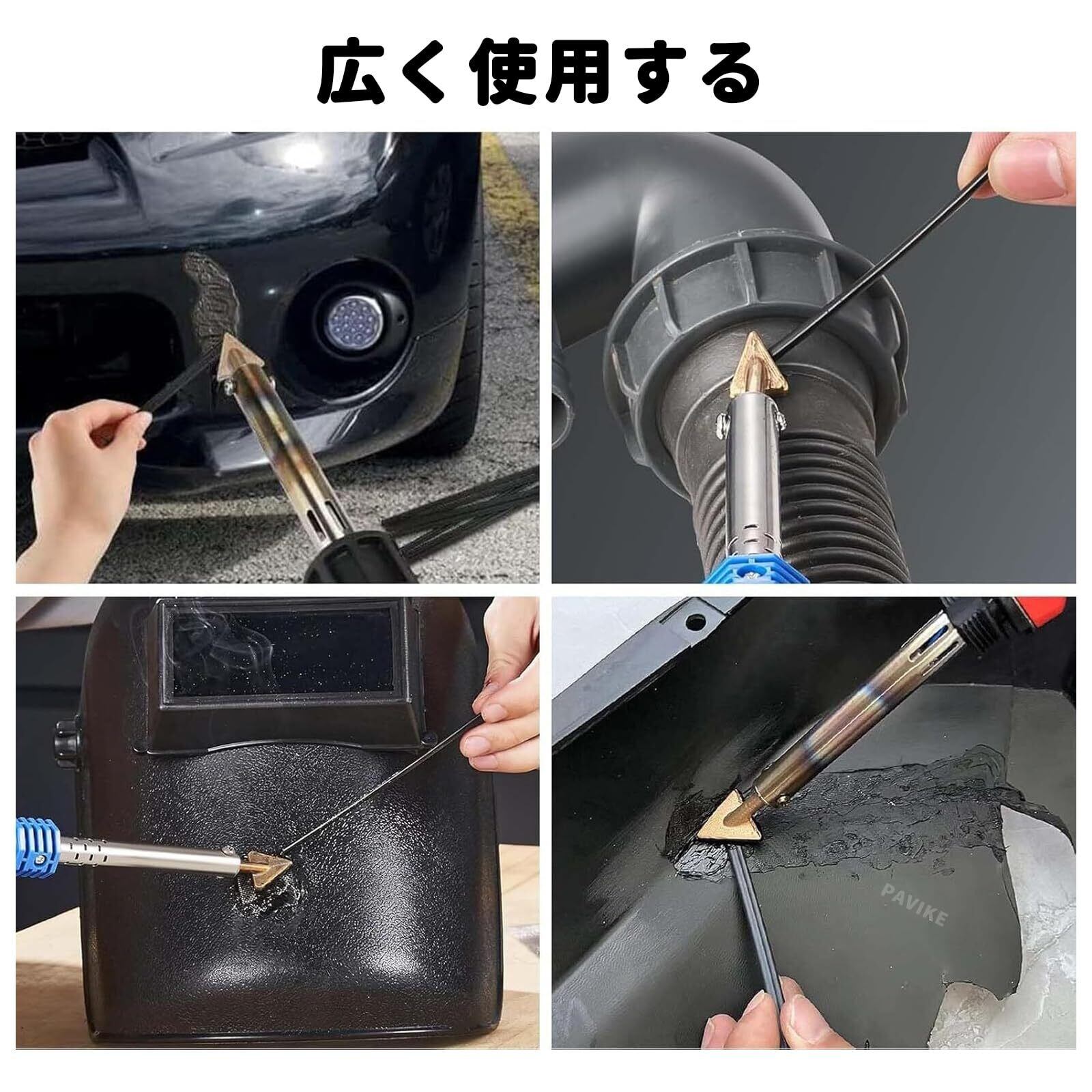 広く使用する

PAVIKE