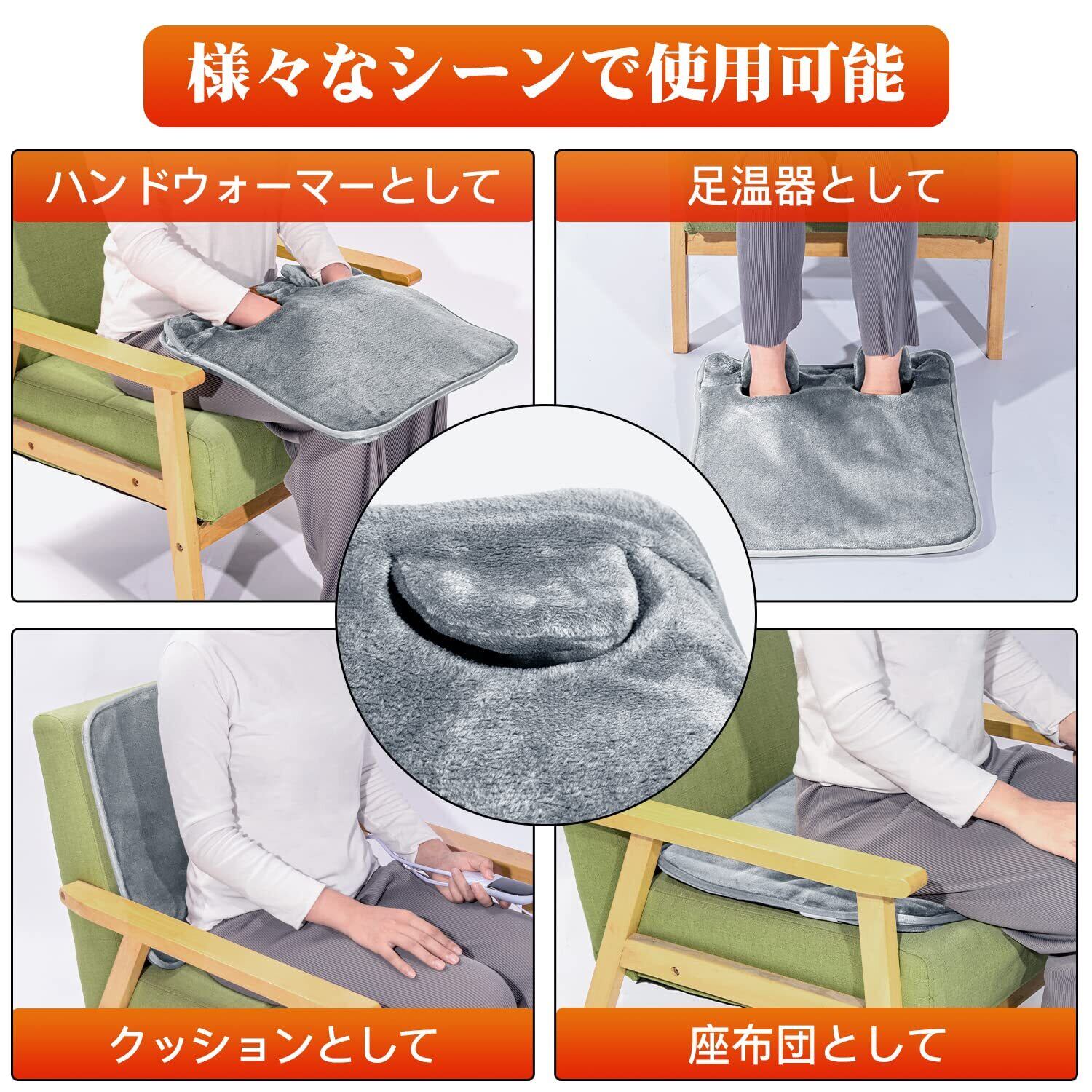 様々なシーンで使用可能

ハンドウォーマーとして

足温器として

クッションとして

座布団として