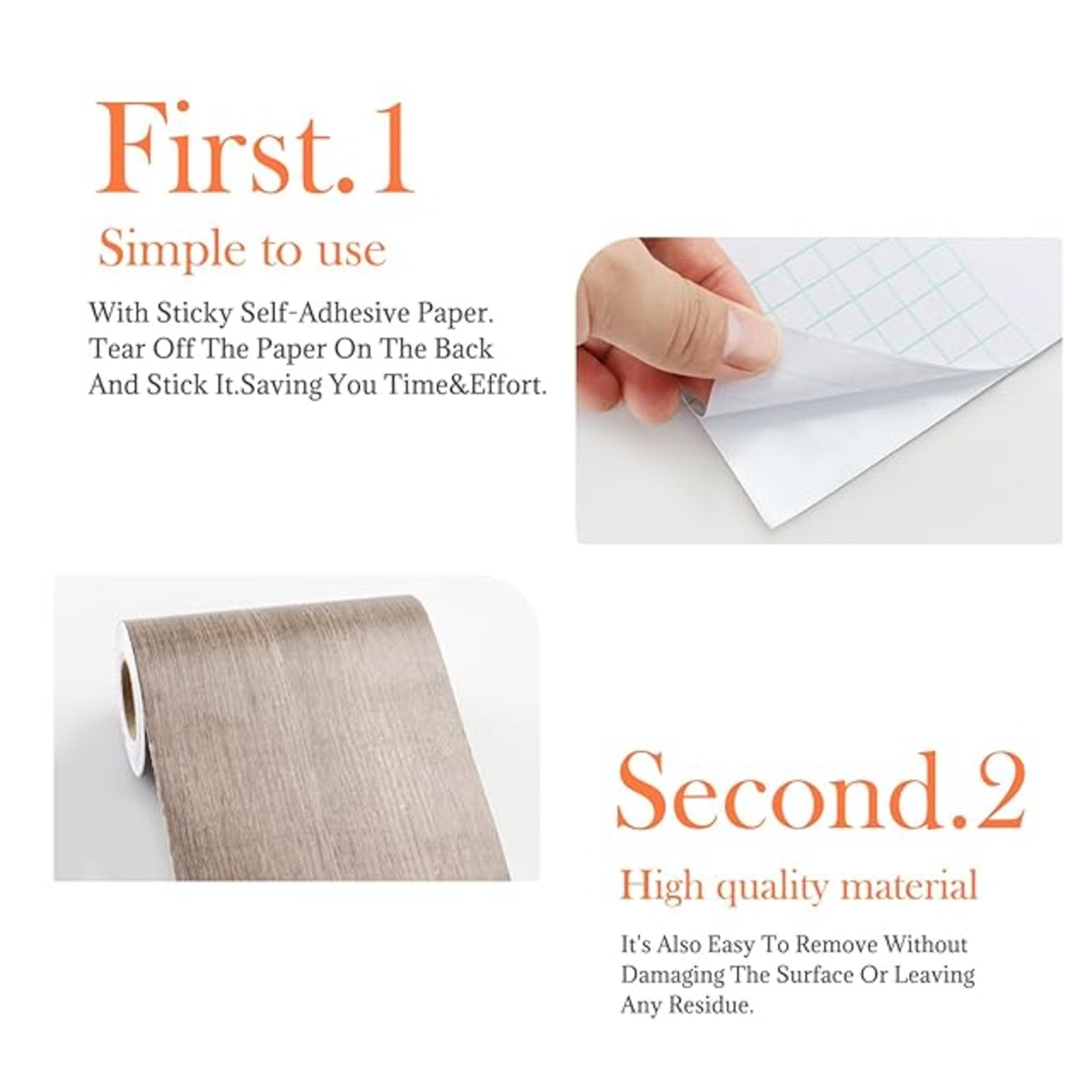 First.1

Simple to use

With Sticky Self-Adhesive Paper. Tear Off The Paper On The Back And Stick It.Saving You Time&Effort.

Second.2

High quality material

It's Also Easy To Remove Without Damaging The Surface Or Leaving Any Residue.