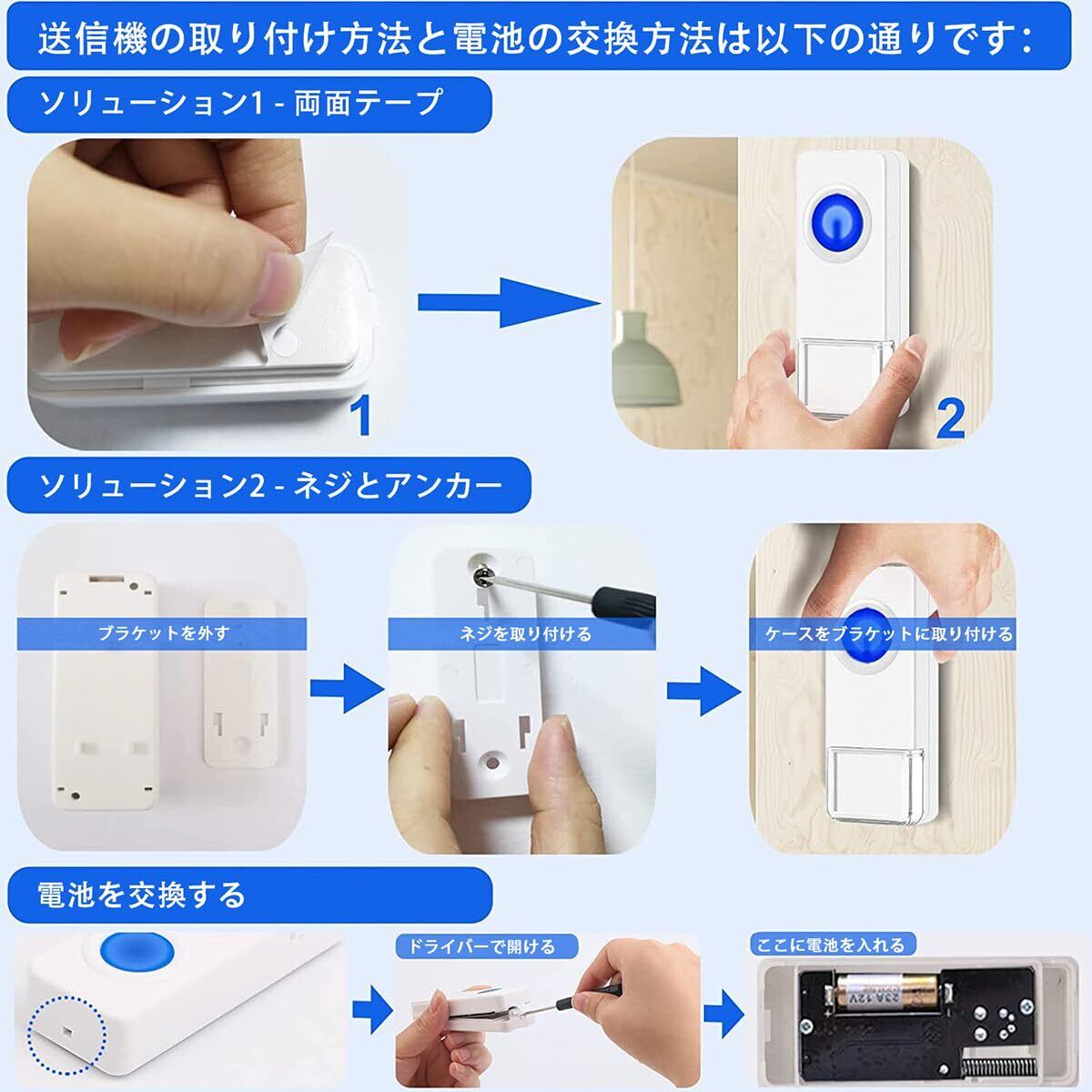 送信機の取り付け方法と電池の交換方法は以下の通りです:

ソリューション1 - 両面テープ

1

2

ソリューション2 - ネジとアンカー

ブラケットを外す

ネジを取り付ける

ケースをブラケットに取り付ける

電池を交換する

ドライバーで開ける

ここに電池を入れる

23A 12V