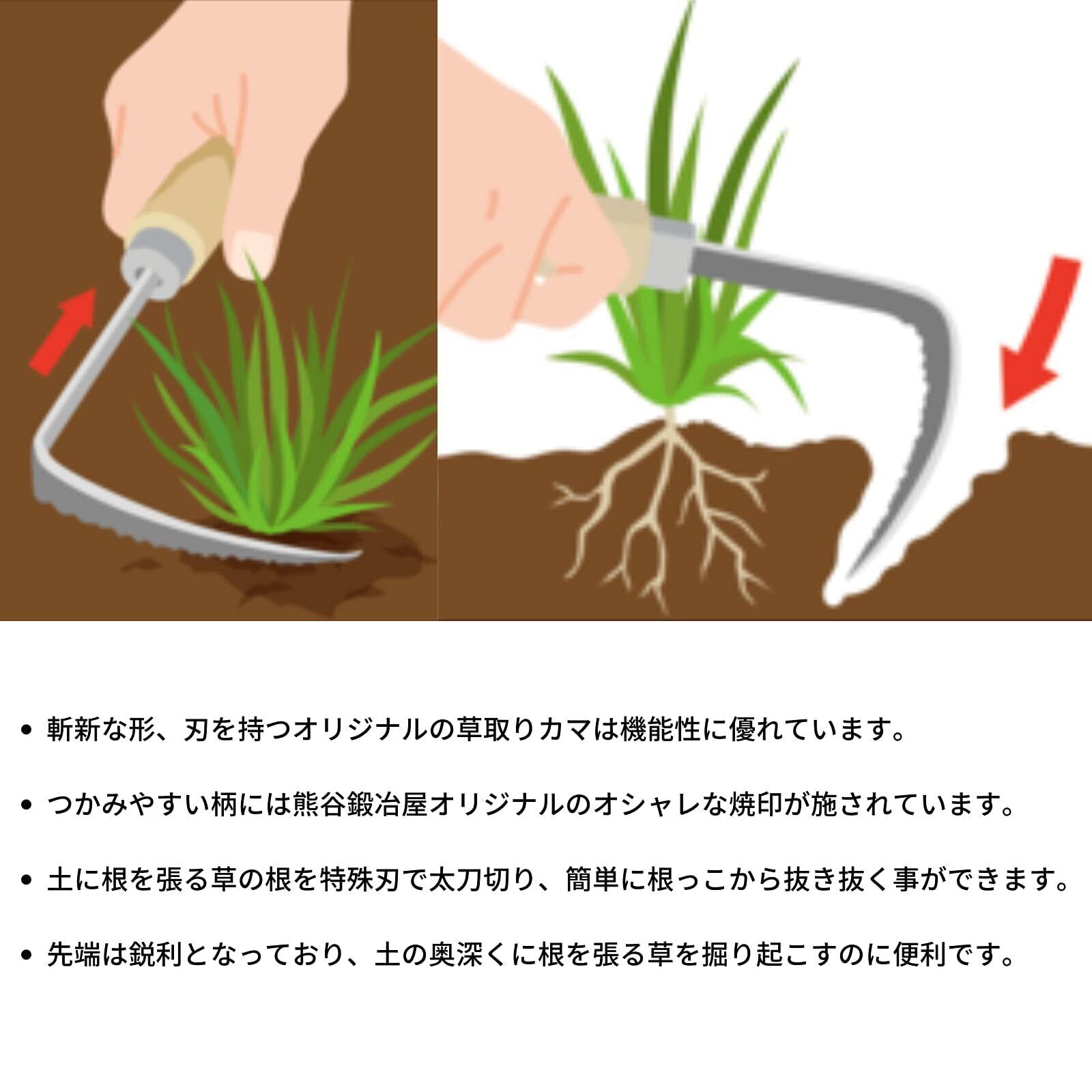 • 斬新な形、刃を持つオリジナルの草取りカマは機能性に優れています。

• つかみやすい柄には熊谷鍛冶屋オリジナルのオシャレな焼印が施されています。

• 土に根を張る草の根を特殊刃で太刀切り、簡単に根っこから抜き抜く事ができます。

• 先端は鋭利となっており、土の奥深くに根を張る草を掘り起こすのに便利です。