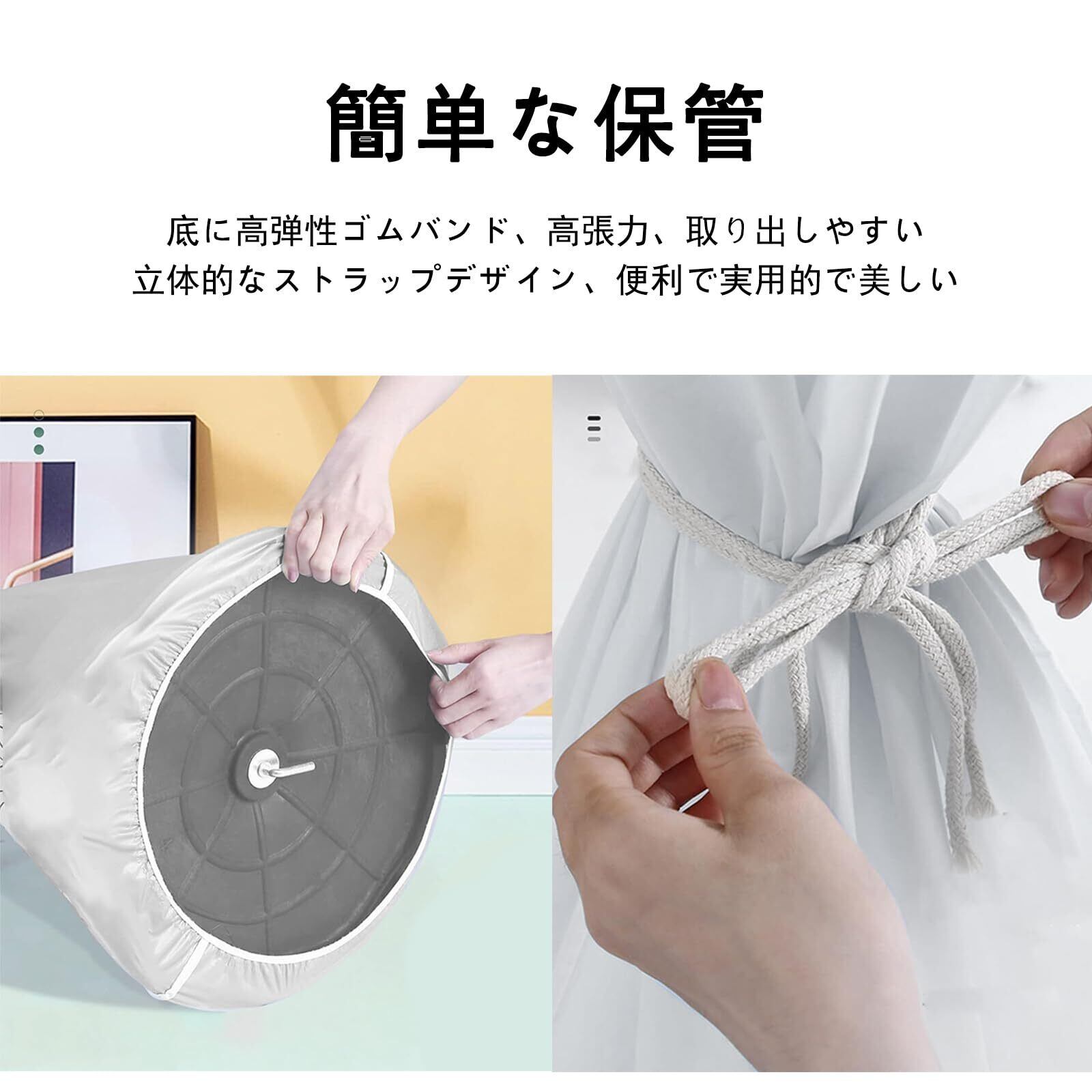 簡単な保管

底に高弾性ゴムバンド、高張力、取り出しやすい
立体的なストラップデザイン、便利で実用的で美しい