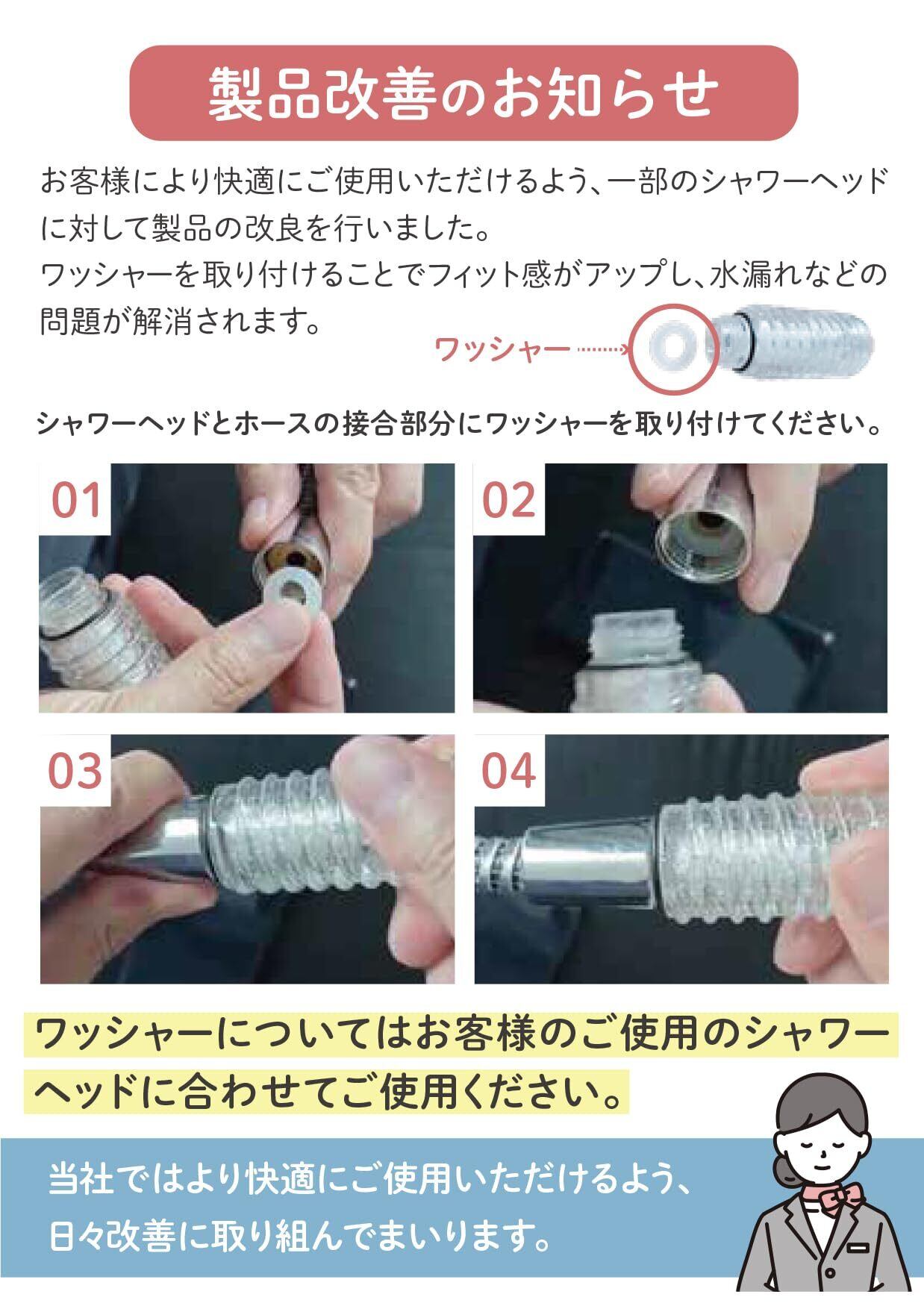 製品改善のお知らせ

お客様により快適にご使用いただけるよう、一部のシャワーヘッドに対して製品の改良を行いました。
ワッシャーを取り付けることでフィット感がアップし、水漏れなどの問題が解消されます。

ワッシャー

シャワーヘッドとホースの接合部分にワッシャーを取り付けてください。

01

02

03

04

ワッシャーについてはお客様のご使用のシャワーヘッドに合わせてご使用ください。

当社ではより快適にご使用いただけるよう、日々改善に取り組んでまいります。