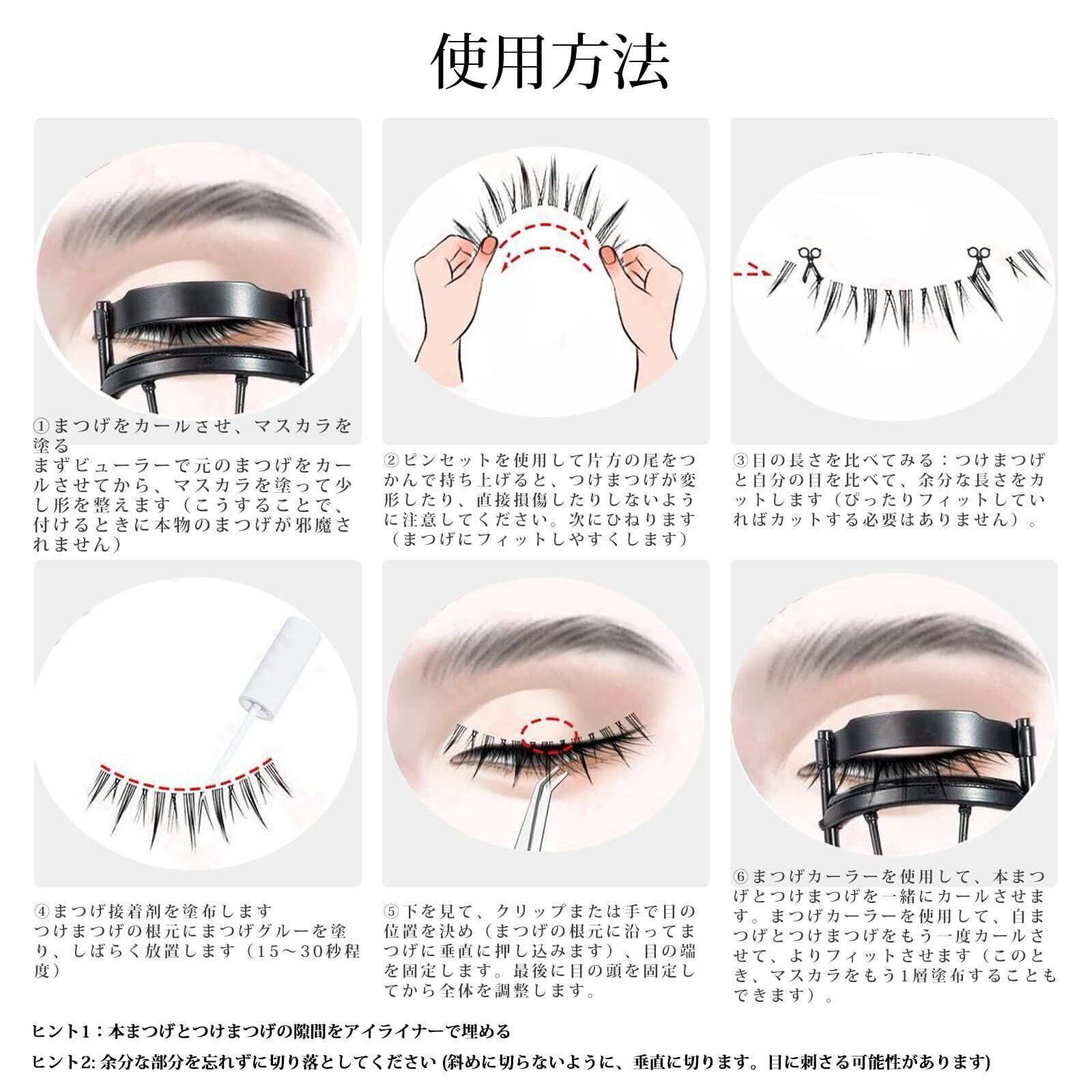 使用方法

①まつげをカールさせ、マスカラを塗る
まずビューラーで元のまつげをカールさせてから、マスカラを塗って少し形を整えます（こうすることで、付けるときに本物のまつげが邪魔されません）

②ピンセットを使用して片方の尾をつかんで持ち上げると、つけまつげが変形したり、直接損傷したりしないように注意してください。次にひねります（まつげにフィットしやすくします）

③目の長さを比べてみる：つけまつげと自分の目を比べて、余分な長さをカットします（ぴったりフィットしていればカットする必要はありません）。

④まつげ接着剤を塗布します
つけまつげの根元にまつげグルーを塗り、しばらく放置します（15～30秒程度）

⑤下を見て、クリップまたは手で目の位置を決め（まつげの根元に沿ってまつげに垂直に押し込みます）、目の端を固定します。最後に目の頭を固定してから全体を調整します。

⑥まつげカーラーを使用して、本まつげとつけまつげを一緒にカールさせます。まつげカーラーを使用して、自まつげとつけまつげをもう一度カールさせて、よりフィットさせます（このとき、マスカラをもう1層塗布することもできます）。

ヒント1：本まつげとつけまつげの隙間をアイライナーで埋める

ヒント2: 余分な部分を忘れずに切り落としてください (斜めに切らないように、垂直に切ります。目に刺さる可能性があります)