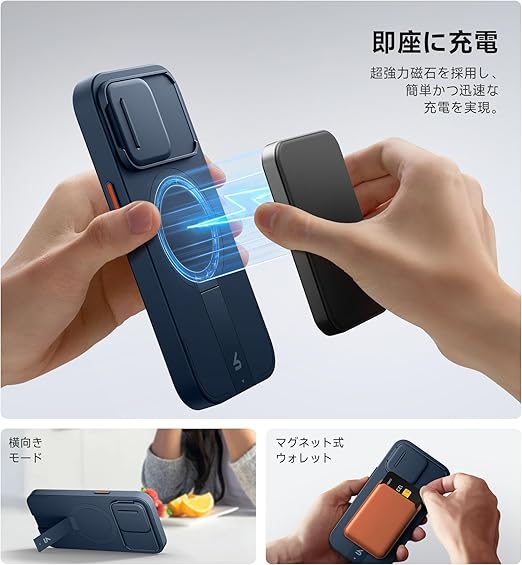 即座に充電

超強力磁石を採用し、簡単かつ迅速な充電を実現。

横向きモード

マグネット式ウォレット