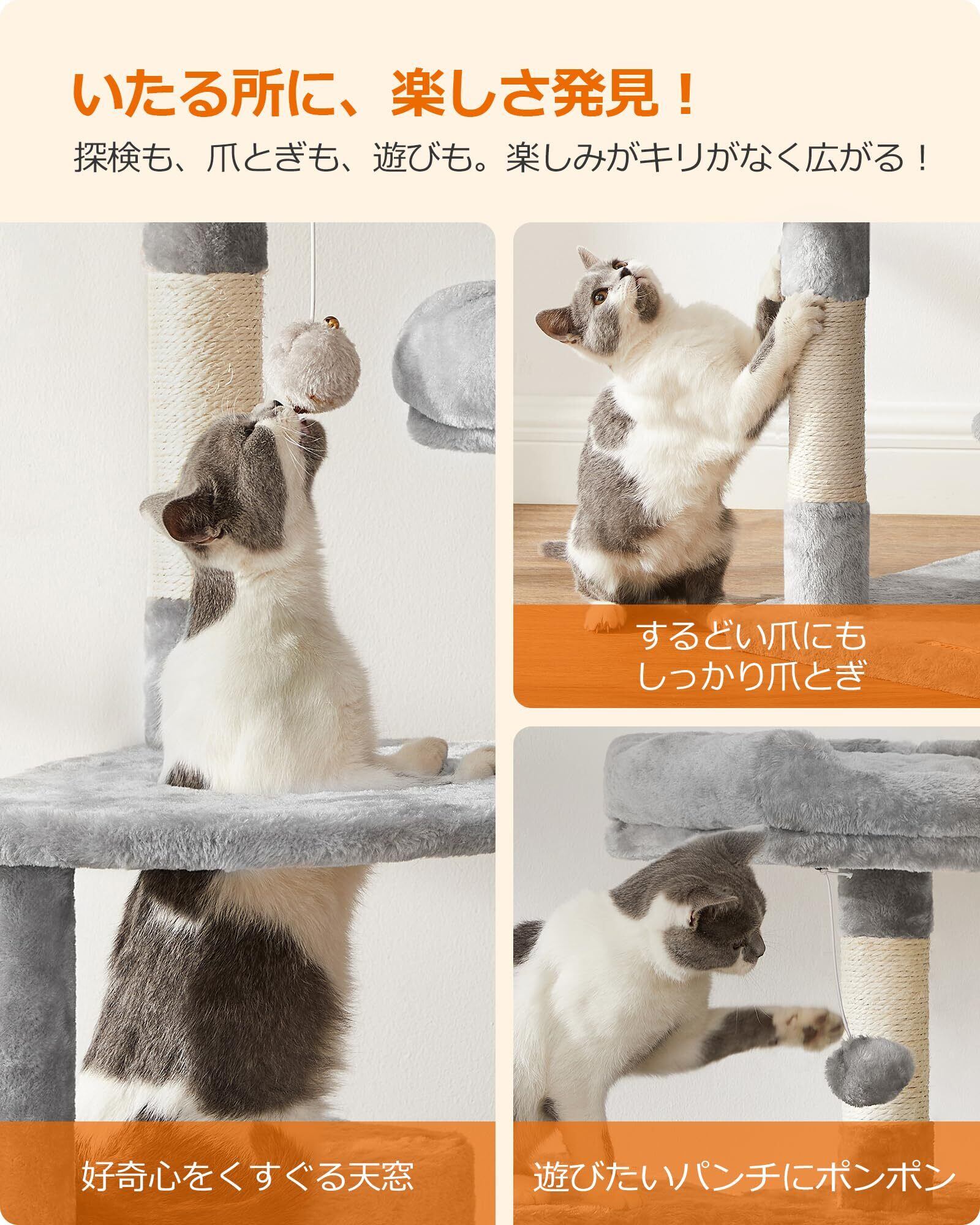 いたる所に、楽しさ発見！

探検も、爪とぎも、遊びも。楽しみがキリがなく広がる！

するどい爪にも
しっかり爪とぎ

好奇心をくすぐる天窓

遊びたいパンチにポンポン